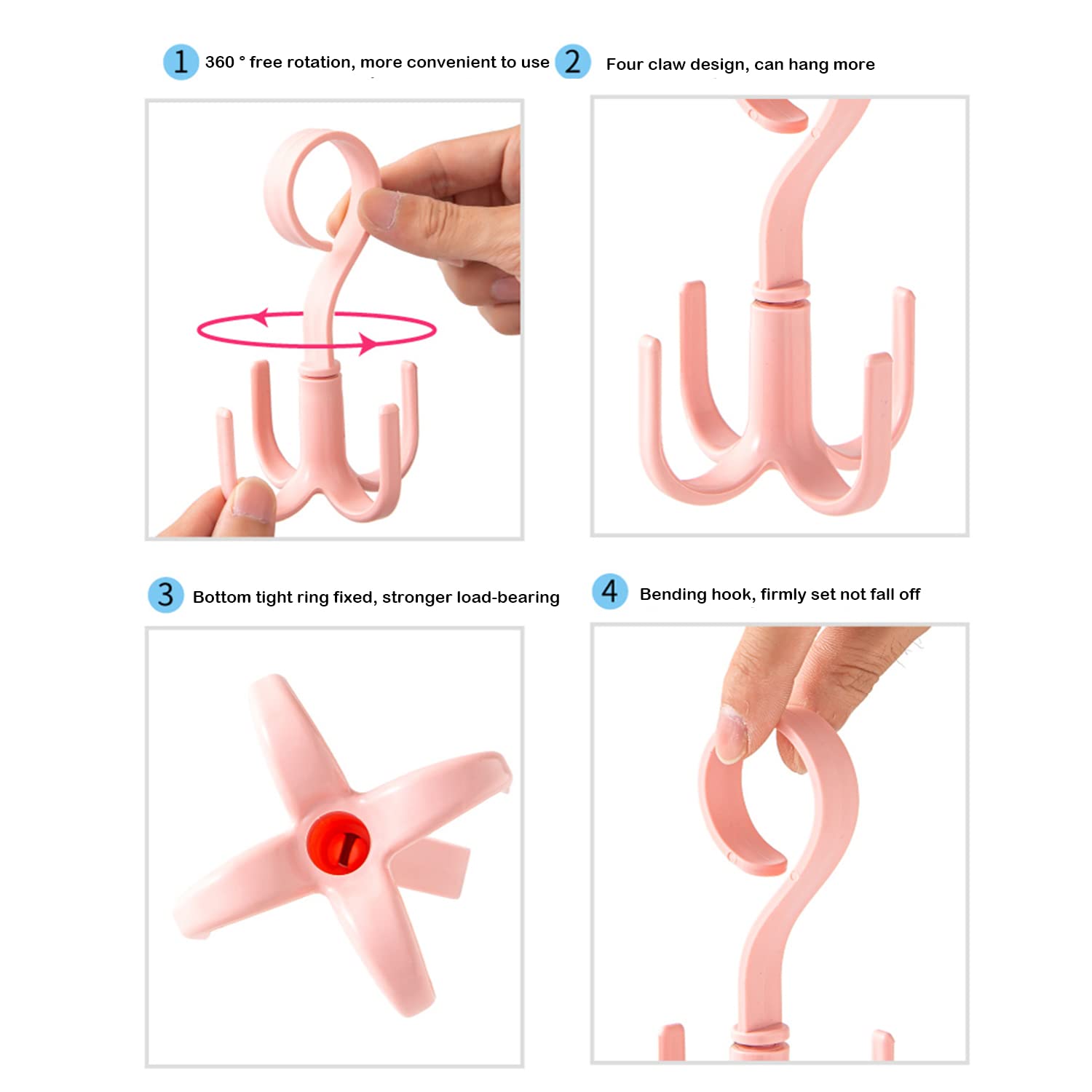 1 360 ° free rotation, more convenient to use

2 Four claw design, can hang more

3 Bottom tight ring fixed, stronger load-bearing

4 Bending hook, firmly set not fall off