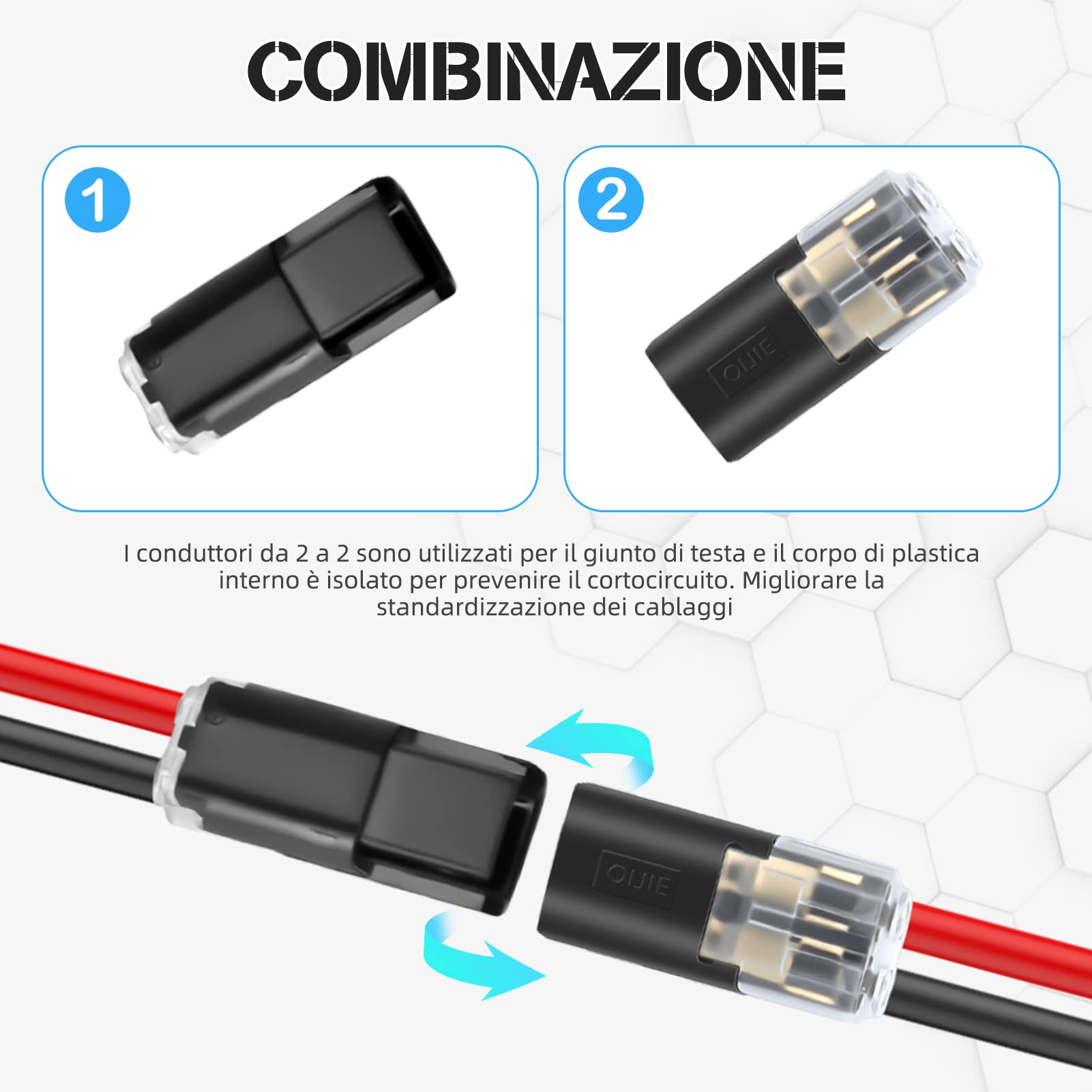 COMBINAZIONE

1

2

OIJIE

I conduttori da 2 a 2 sono utilizzati per il giunto di testa e il corpo di plastica interno è isolato per prevenire il cortocircuito. Migliorare la standardizzazione dei cablaggi

OIJIE