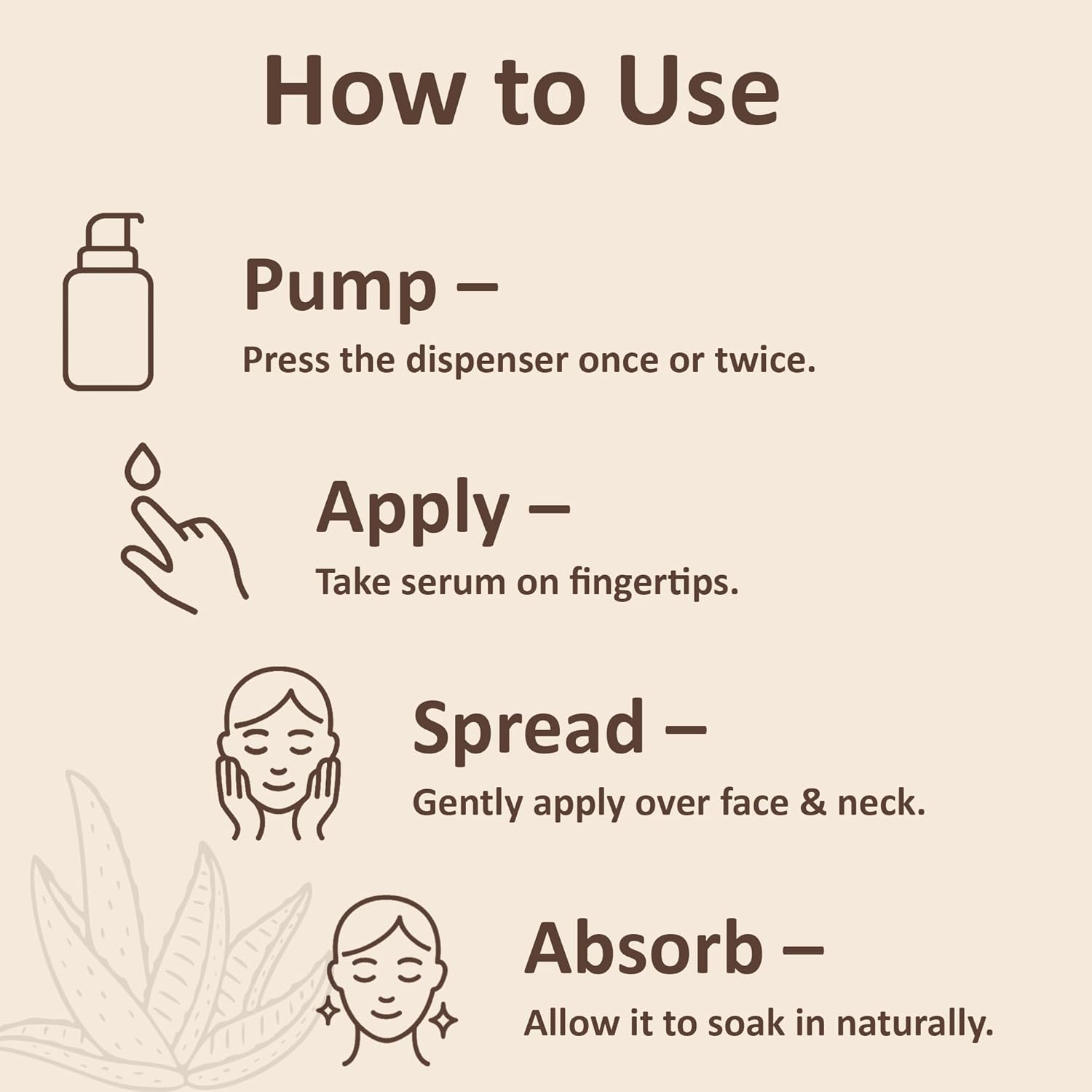 How to Use

Pump –
Press the dispenser once or twice.

Apply –
Take serum on fingertips.

Spread –
Gently apply over face & neck.

Absorb –
Allow it to soak in naturally.