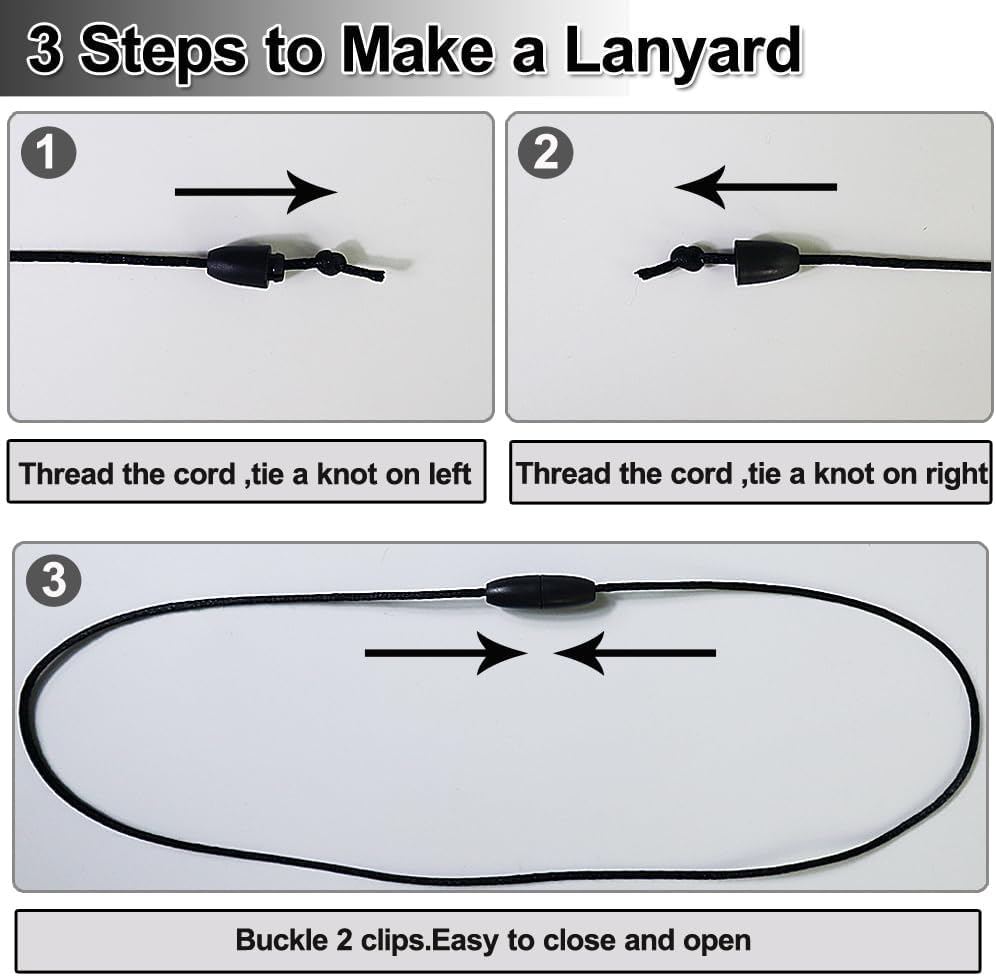 3 Steps to Make a Lanyard

1

2

Thread the cord ,tie a knot on left

Thread the cord ,tie a knot on right

3

Buckle 2 clips.Easy to close and open