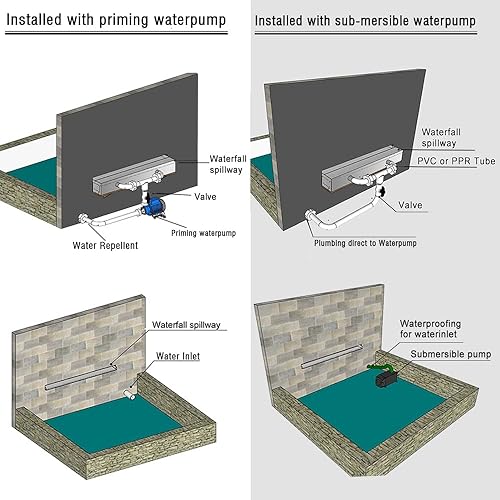 Installed with priming waterpump

Waterfall spillway

Valve

Priming waterpump

Water Repellent

Waterfall spillway

Water Inlet

Installed with sub-mersible waterpump

Waterfall spillway

PVC or PPR Tube

Valve

Plumbing direct to Waterpump

Waterproofing for waterinlet

Submersible pump