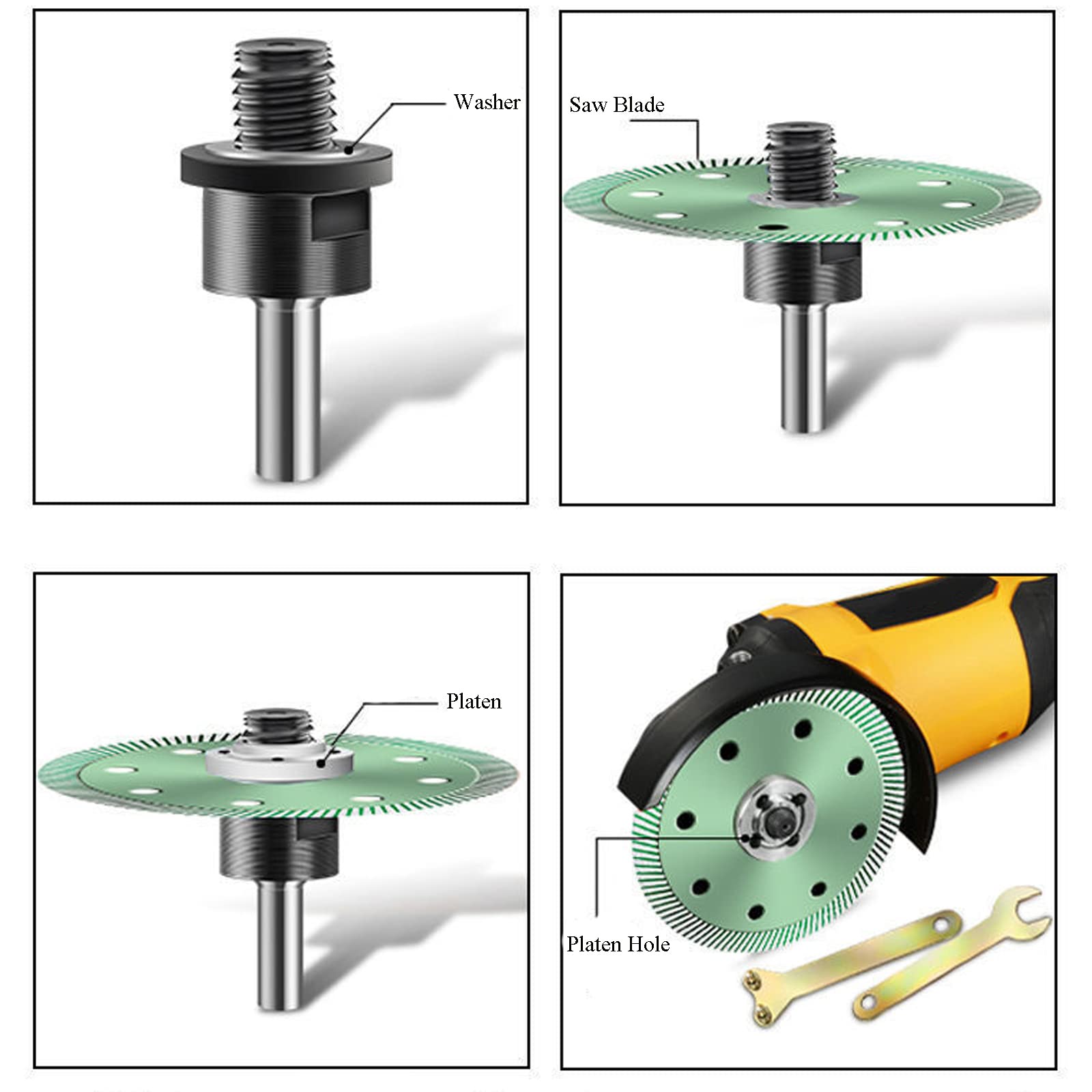 Washer

Saw Blade

Platen

Platen Hole