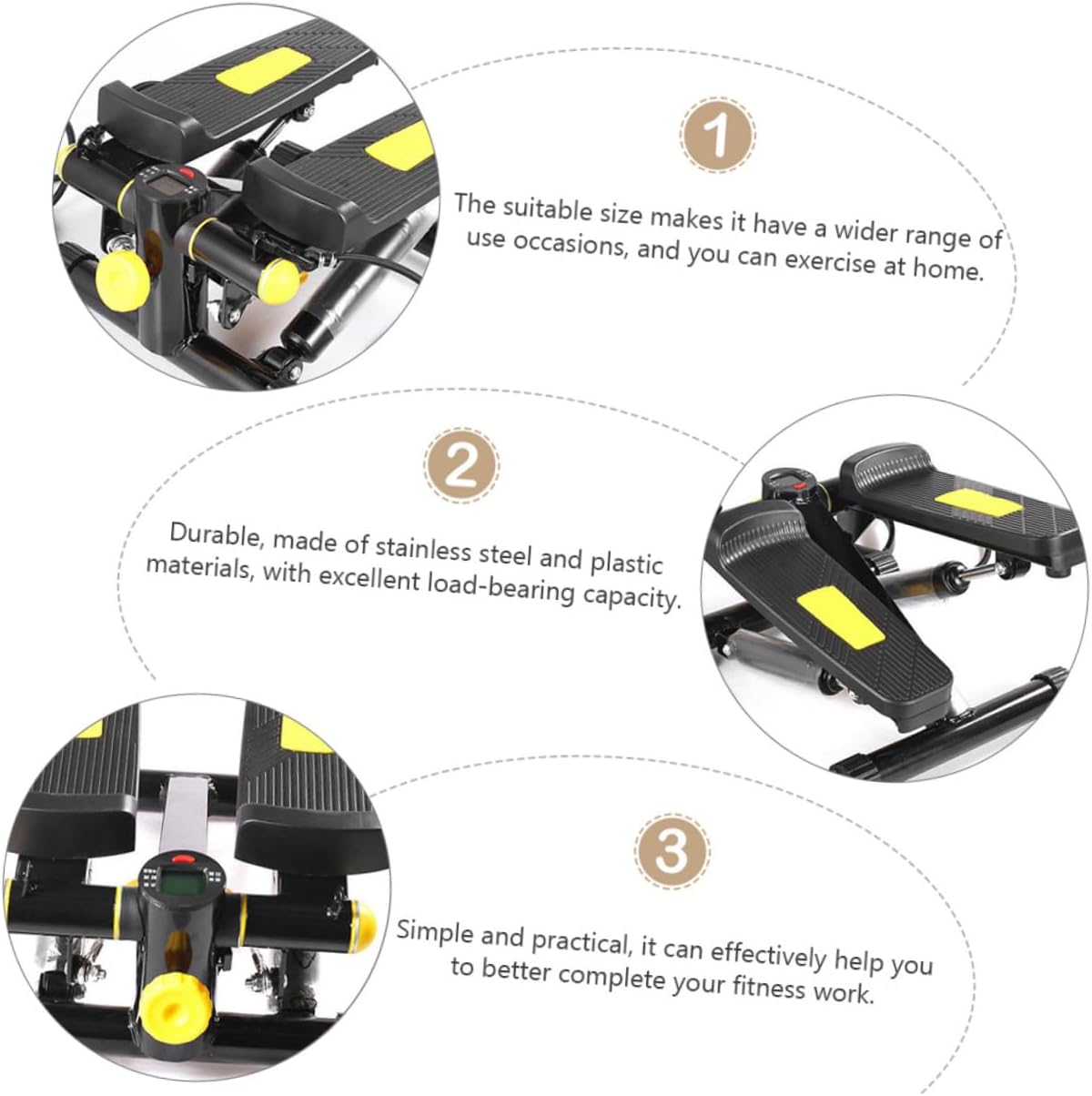 1

The suitable size makes it have a wider range of use occasions, and you can exercise at home.

2

Durable, made of stainless steel and plastic materials, with excellent load-bearing capacity.

3

Simple and practical, it can effectively help you to better complete your fitness work.