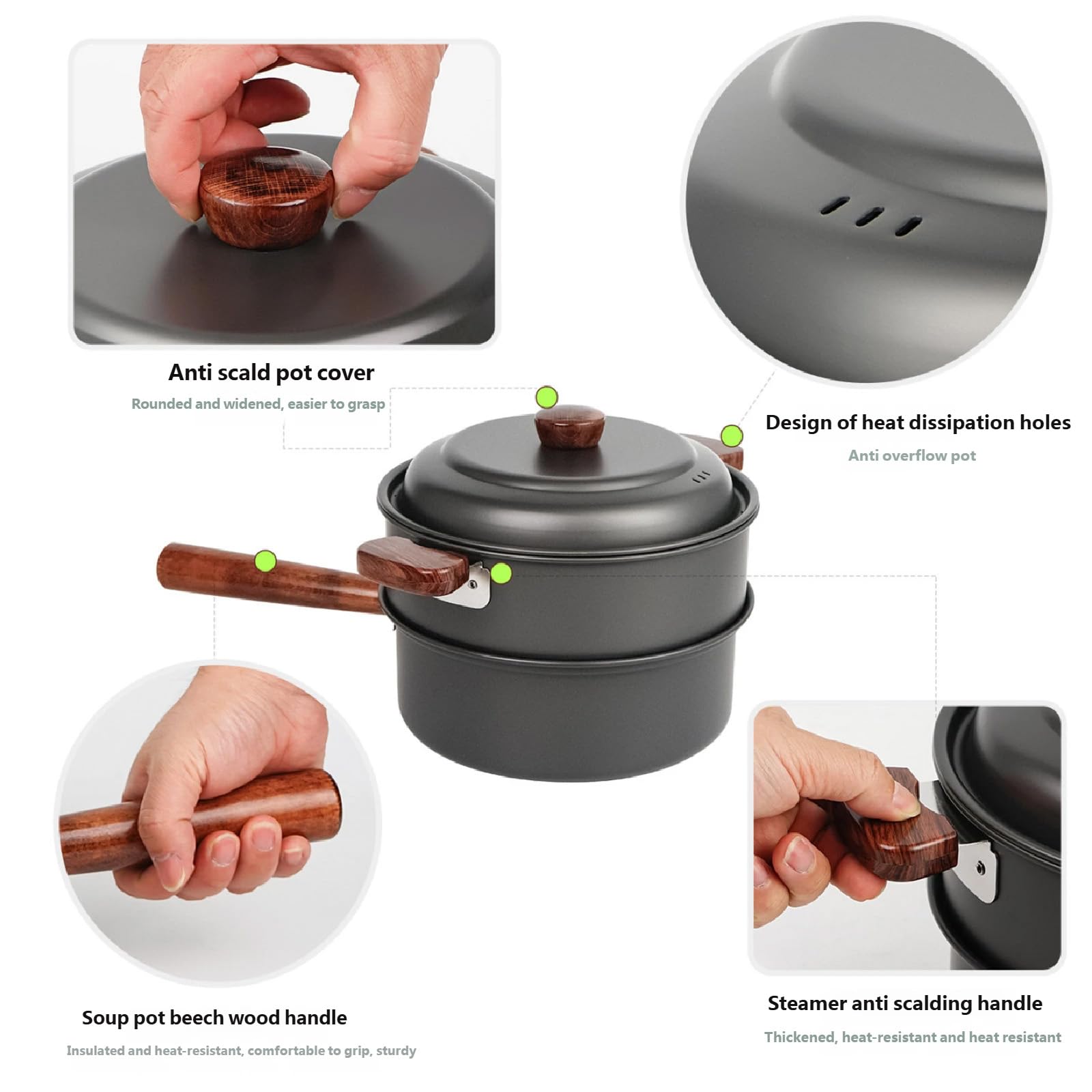 Anti scald pot cover

Rounded and widened, easier to grasp

Design of heat dissipation holes

Anti overflow pot

Soup pot beech wood handle

Insulated and heat-resistant, comfortable to grip, sturdy

Steamer anti scalding handle

Thickened, heat-resistant and heat resistant