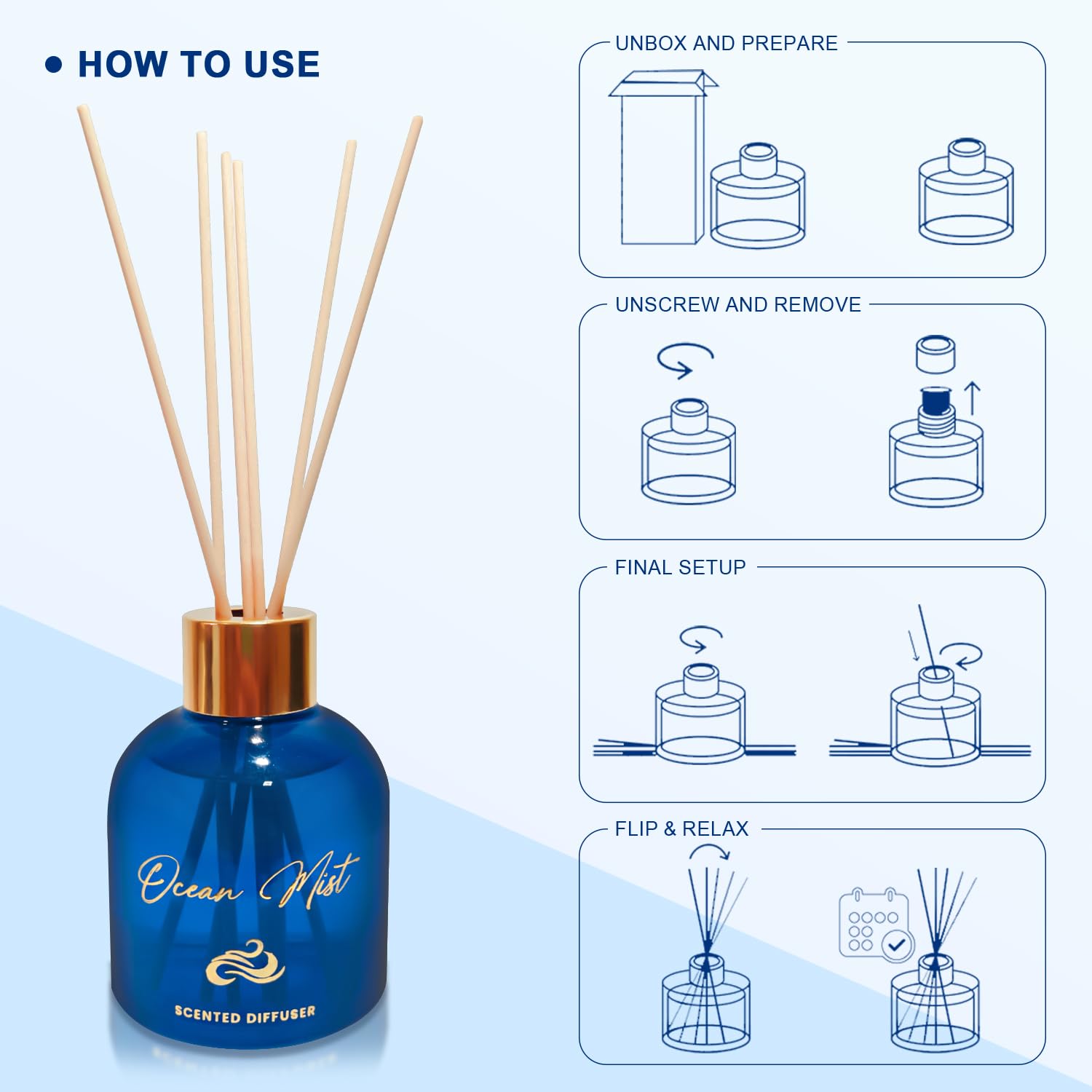 • HOW TO USE

Ocean Mist

SCENTED DIFFUSER

UNBOX AND PREPARE

UNSCREW AND REMOVE

FINAL SETUP

FLIP & RELAX