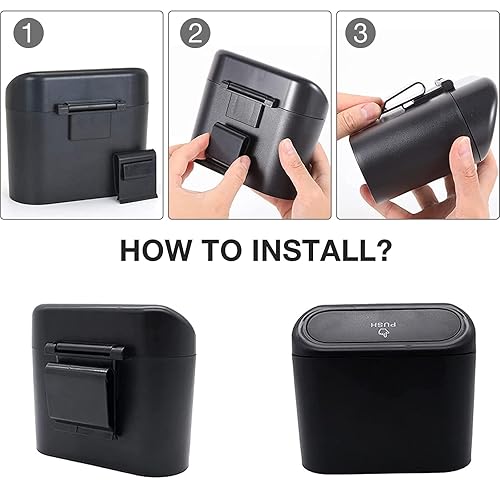 1
2
3
HOW TO INSTALL?
PUSH