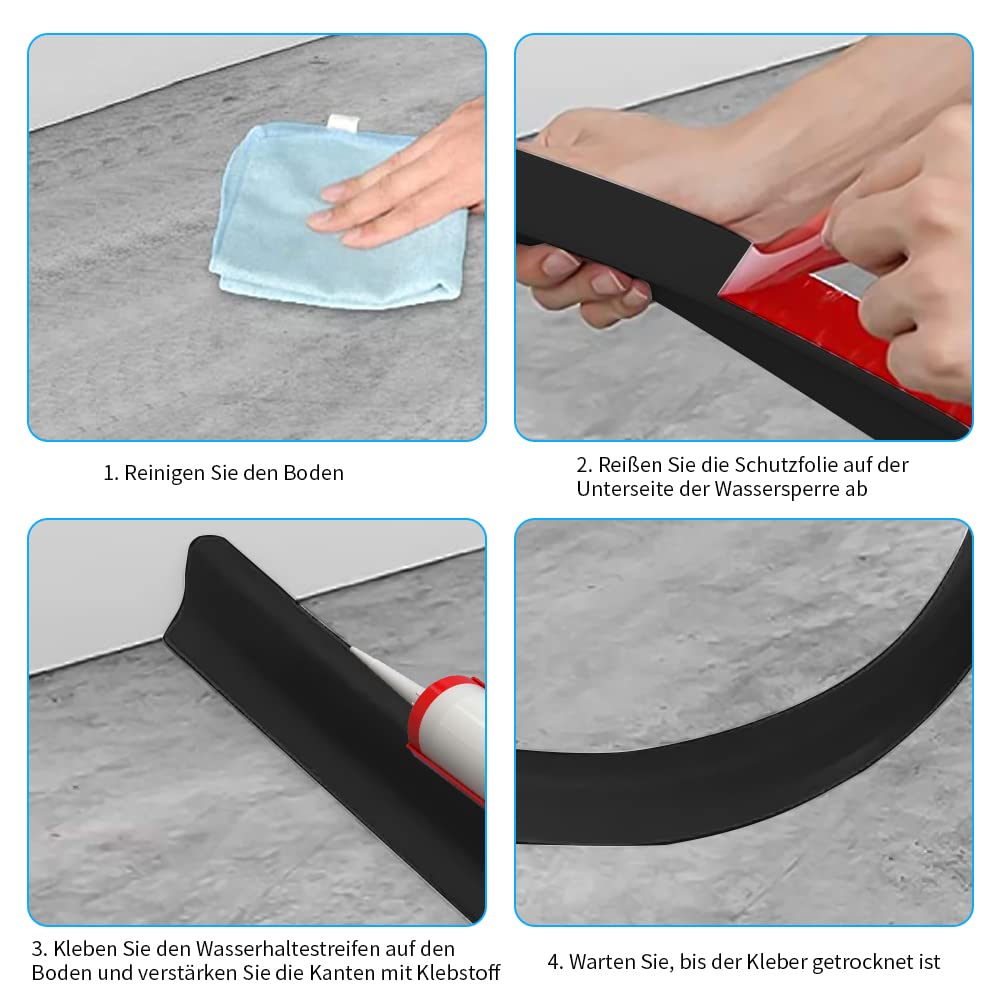 1. Reinigen Sie den Boden

2. Reißen Sie die Schutzfolie auf der Unterseite der Wassersperre ab

3. Kleben Sie den Wasserhaltestreifen auf den Boden und verstärken Sie die Kanten mit Klebstoff

4. Warten Sie, bis der Kleber getrocknet ist