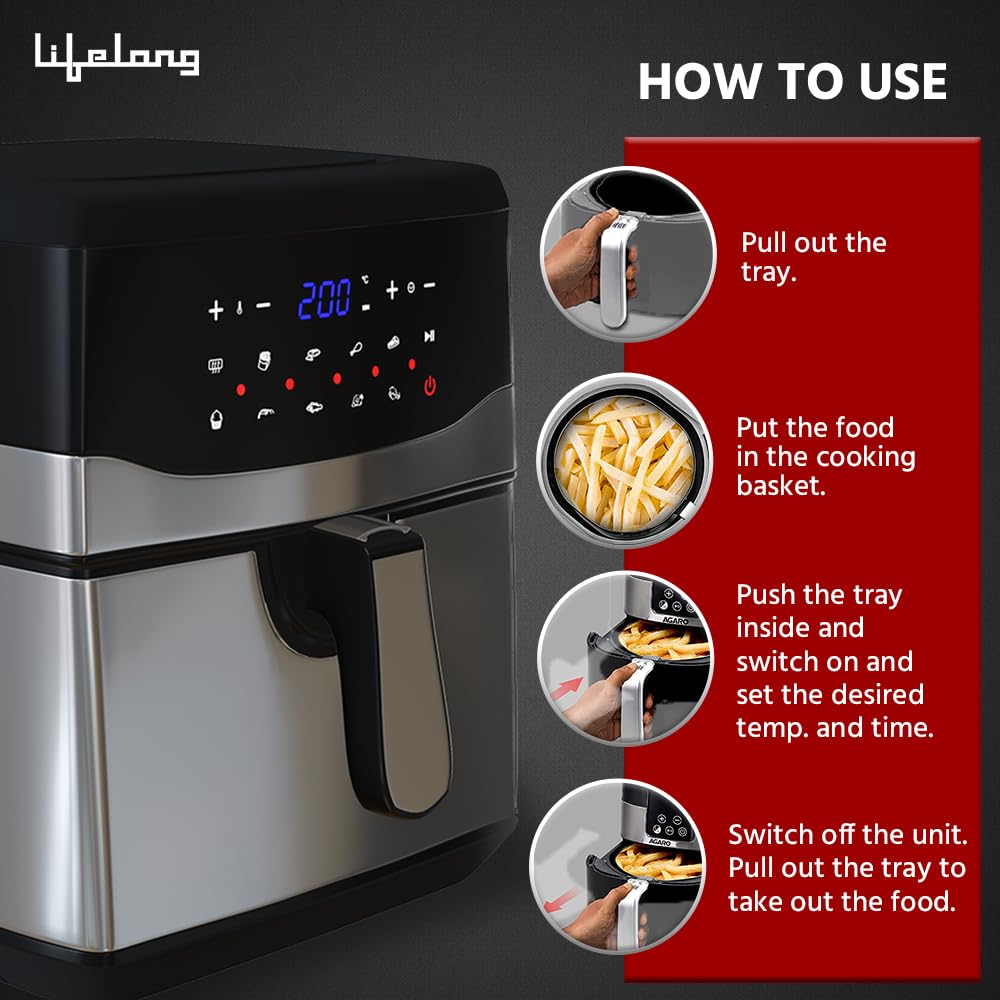 lifelong

HOW TO USE

200 °C

Pull out the tray.

Put the food in the cooking basket.

AGARO

Push the tray inside and switch on and set the desired temp. and time.

AGARO

Switch off the unit. Pull out the tray to take out the food.