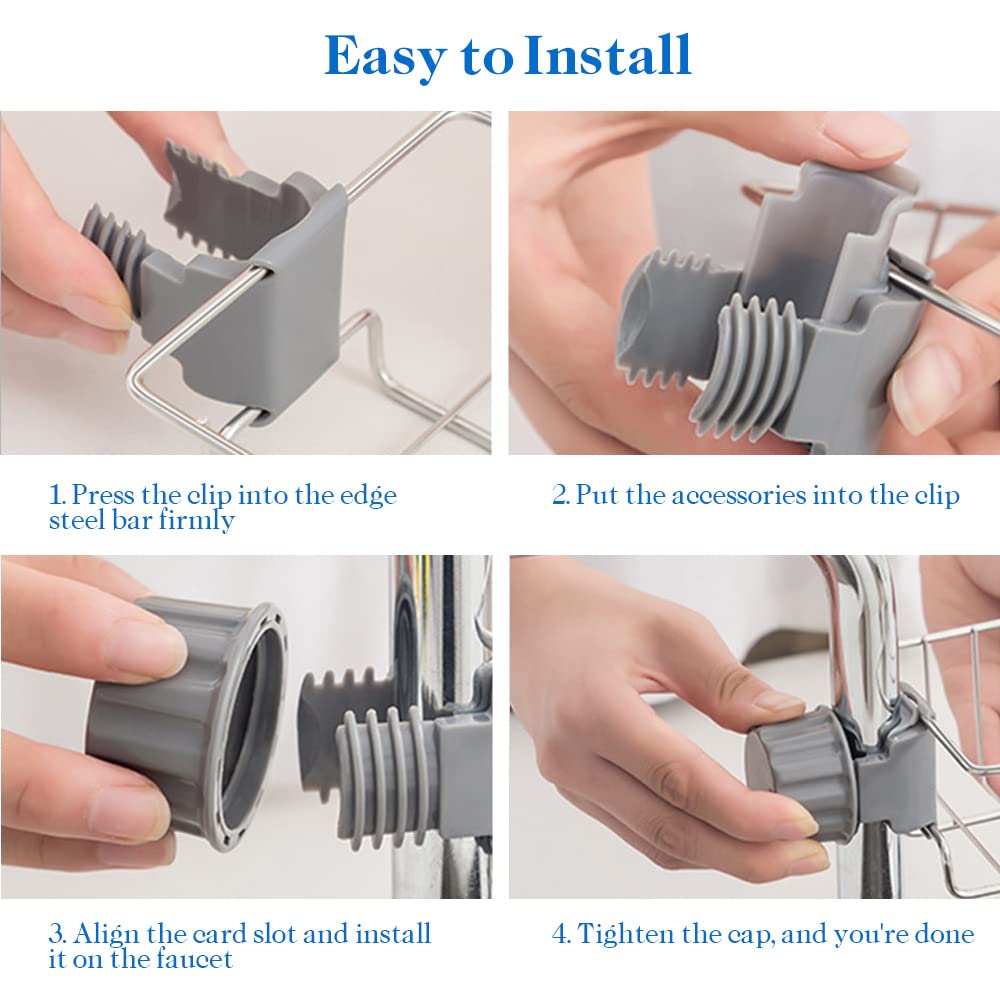 Easy to Install

1. Press the clip into the edge steel bar firmly

2. Put the accessories into the clip

3. Align the card slot and install it on the faucet

4. Tighten the cap, and you're done