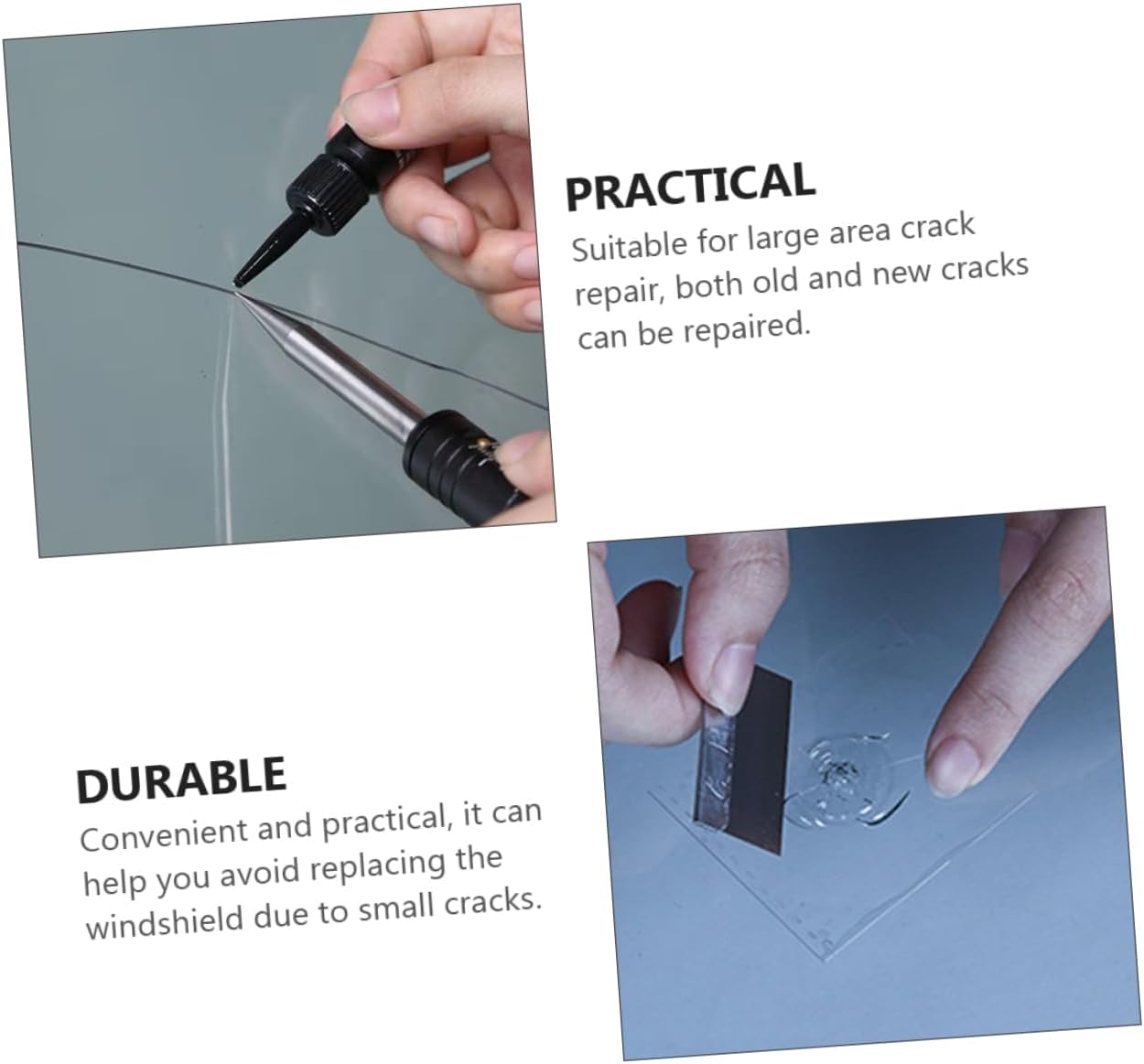 PRACTICAL
Suitable for large area crack repair, both old and new cracks can be repaired.

DURABLE
Convenient and practical, it can help you avoid replacing the windshield due to small cracks.