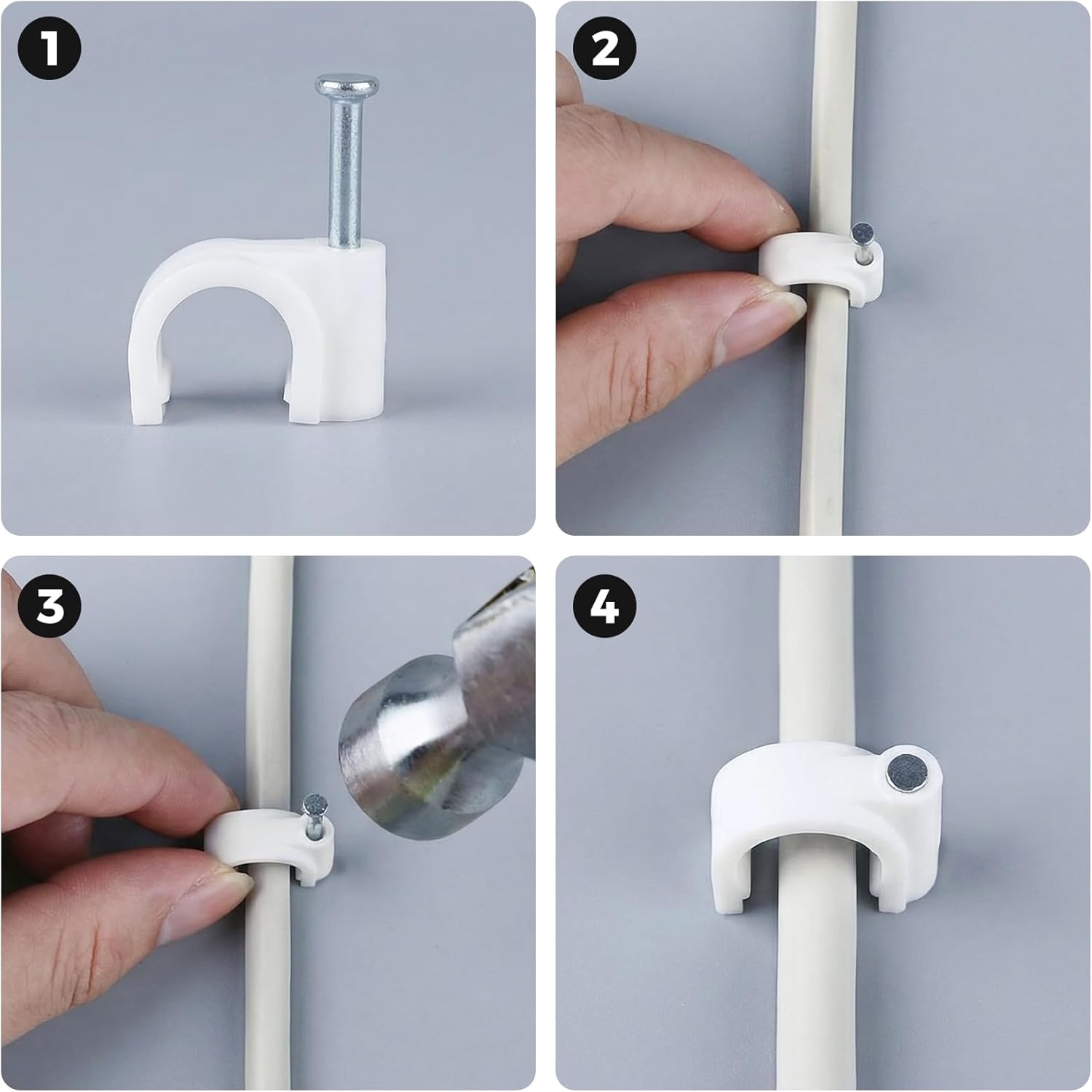 1

2

3

4