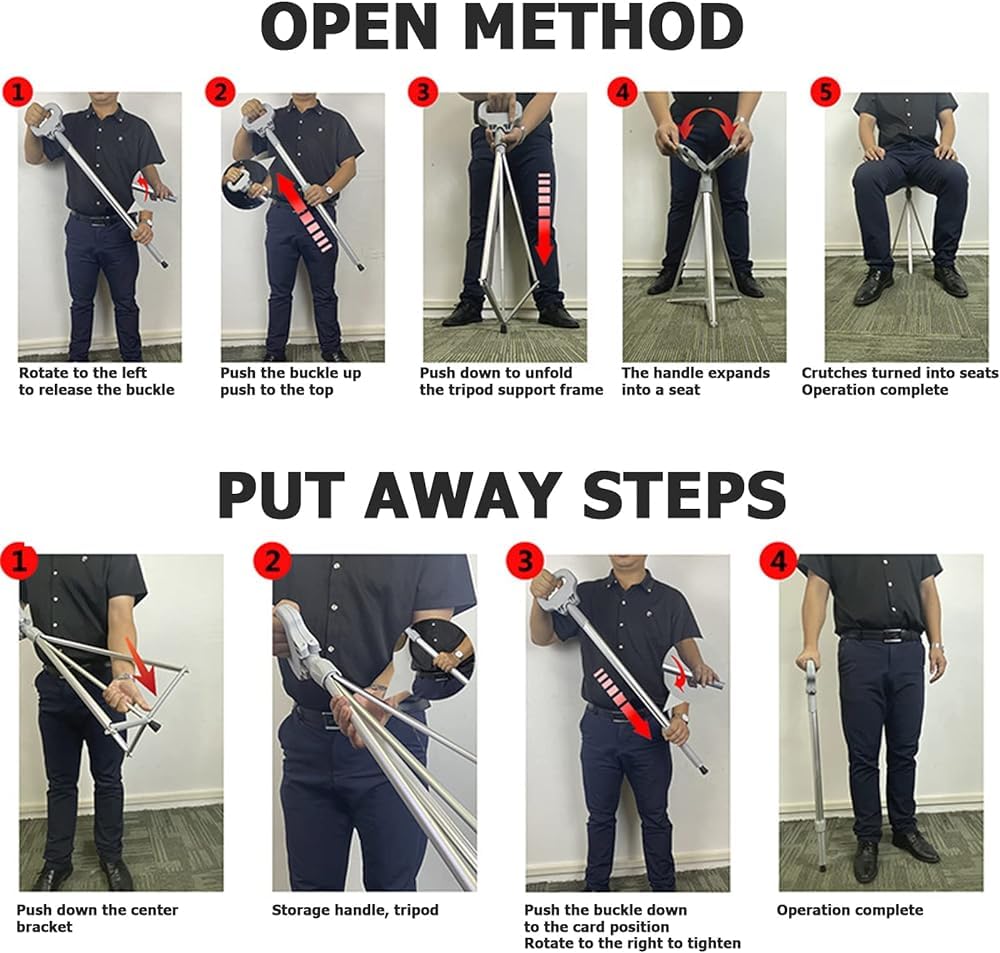 OPEN METHOD

1
Rotate to the left to release the buckle

2
Push the buckle up push to the top

3
Push down to unfold the tripod support frame

4
The handle expands into a seat

5
Crutches turned into seats Operation complete

PUT AWAY STEPS

1
Push down the center bracket

2
Storage handle, tripod

3
Push the buckle down to the card position Rotate to the right to tighten

4
Operation complete