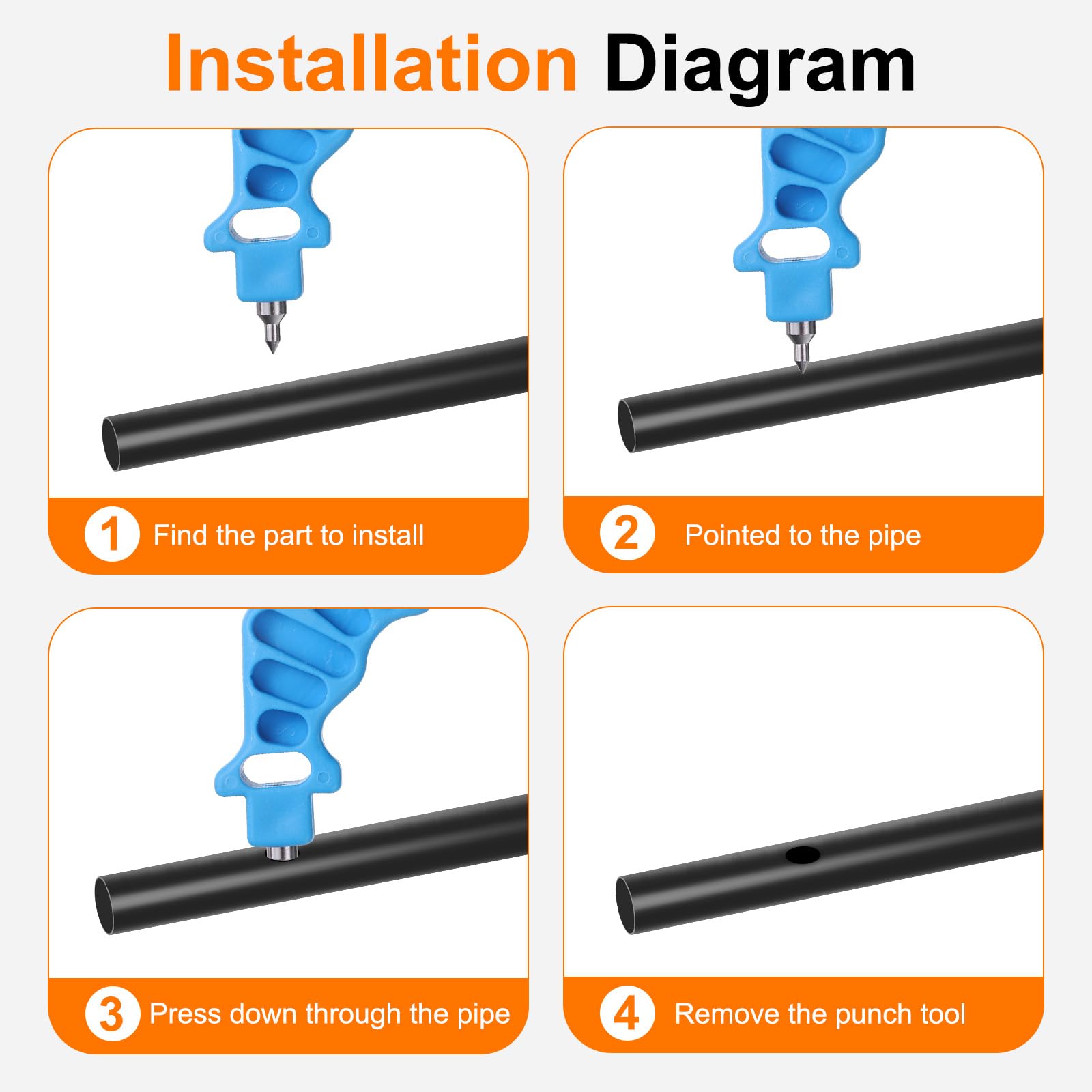 Installation Diagram

1 Find the part to install

2 Pointed to the pipe

3 Press down through the pipe

4 Remove the punch tool