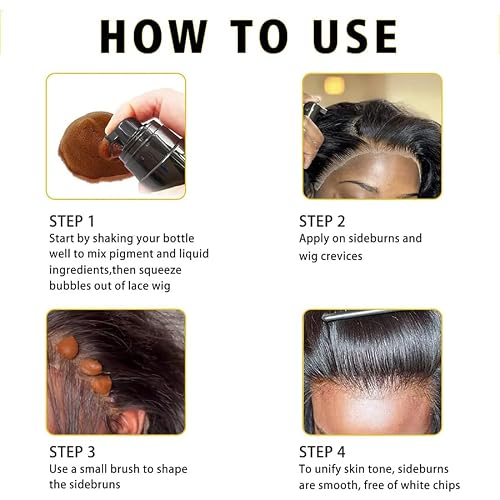 HOW TO USE

STEP 1
Start by shaking your bottle well to mix pigment and liquid ingredients,then squeeze bubbles out of lace wig

STEP 2
Apply on sideburns and wig crevices

STEP 3
Use a small brush to shape the sidebruns

STEP 4
To unify skin tone, sideburns are smooth, free of white chips