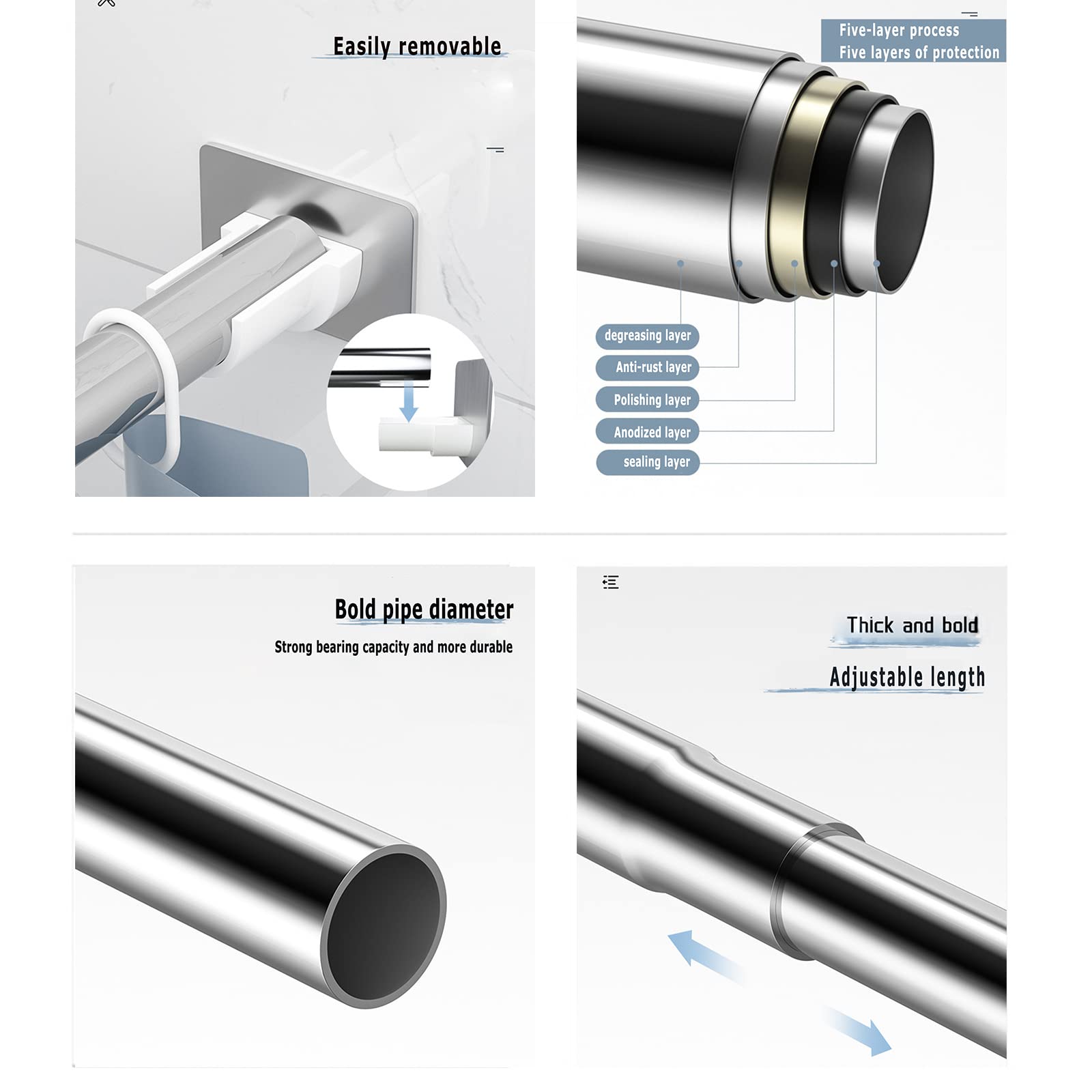 Easily removable

Five-layer process
Five layers of protection

degreasing layer
Anti-rust layer
Polishing layer
Anodized layer
sealing layer

Bold pipe diameter
Strong bearing capacity and more durable

Thick and bold
Adjustable length