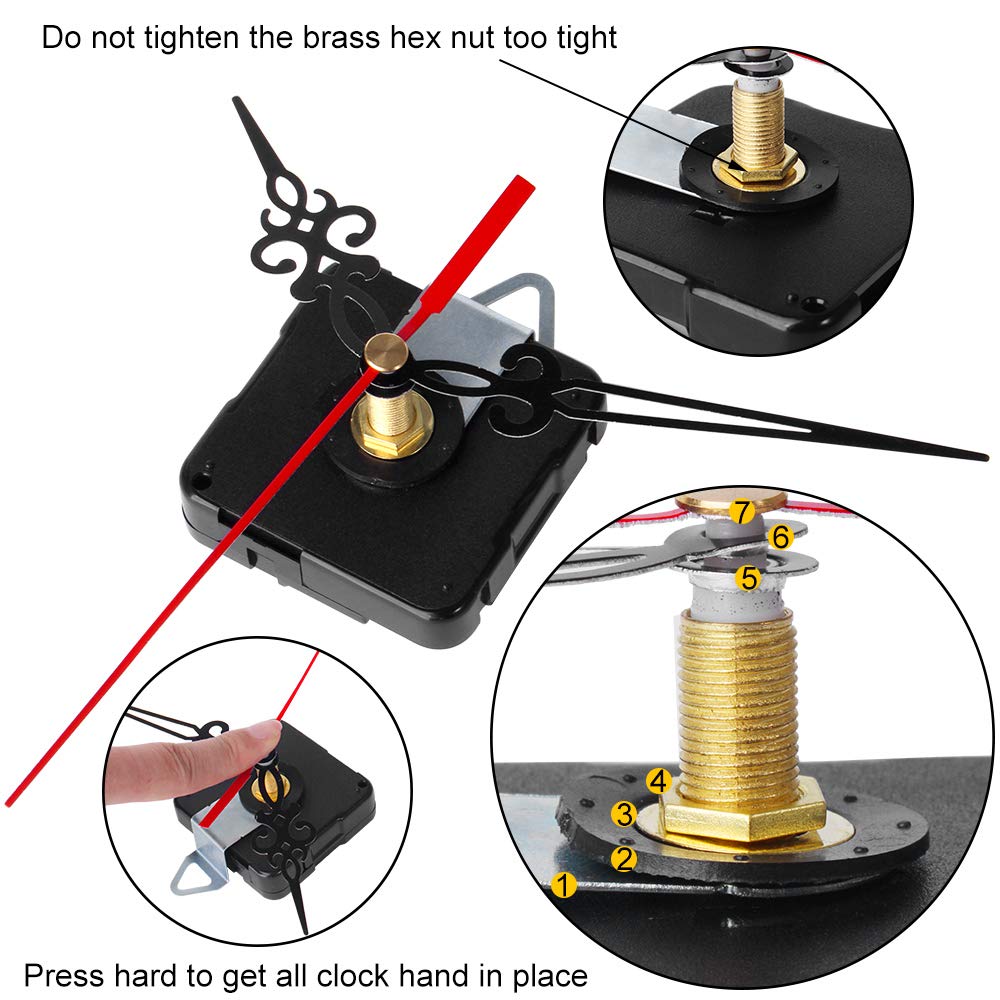 Do not tighten the brass hex nut too tight

7
6
5
4
3
2
1

Press hard to get all clock hand in place