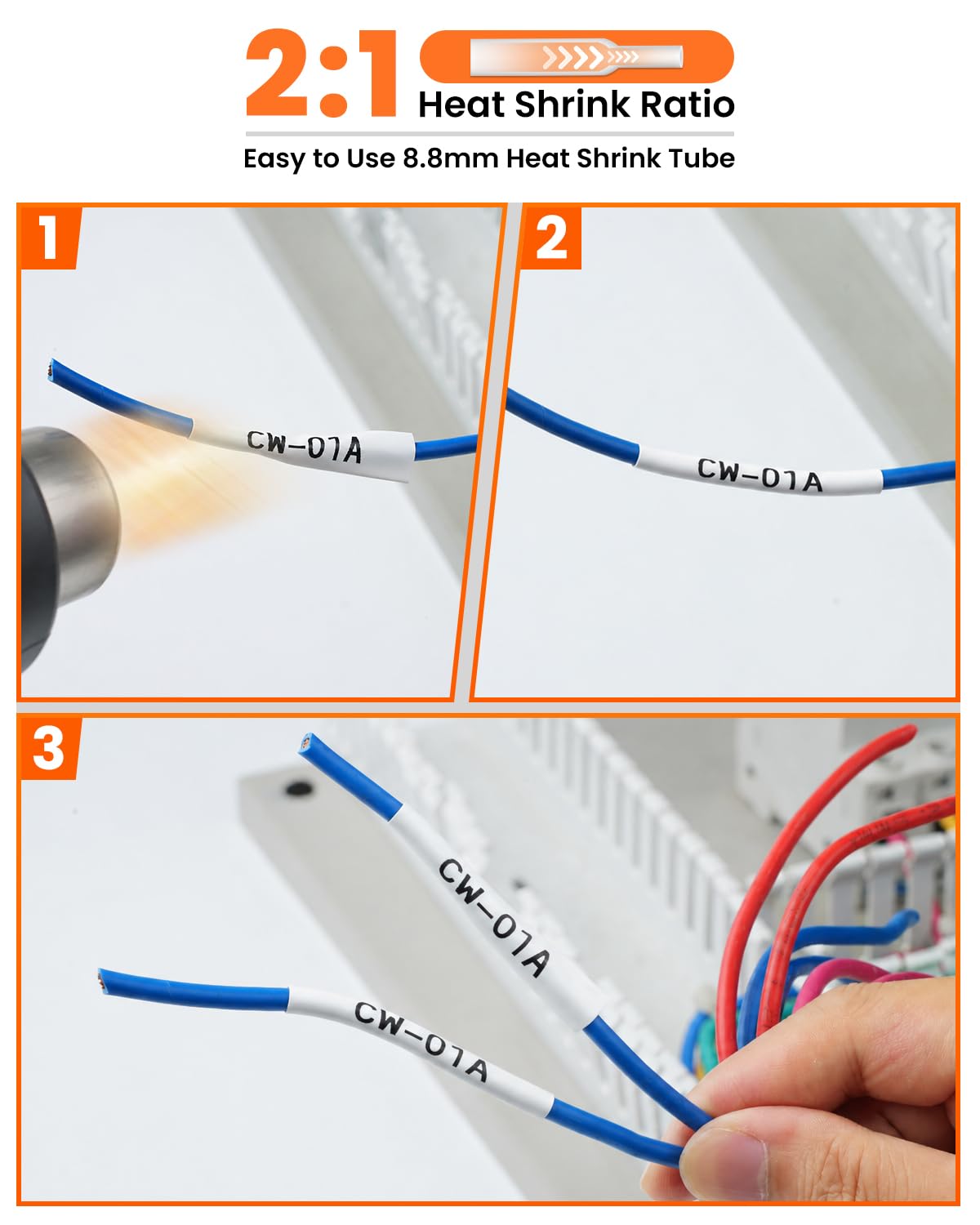 2:1 Heat Shrink Ratio

Easy to Use 8.8mm Heat Shrink Tube

1

CW-01A

2

CW-01A

3

CW-01A

CW-01A