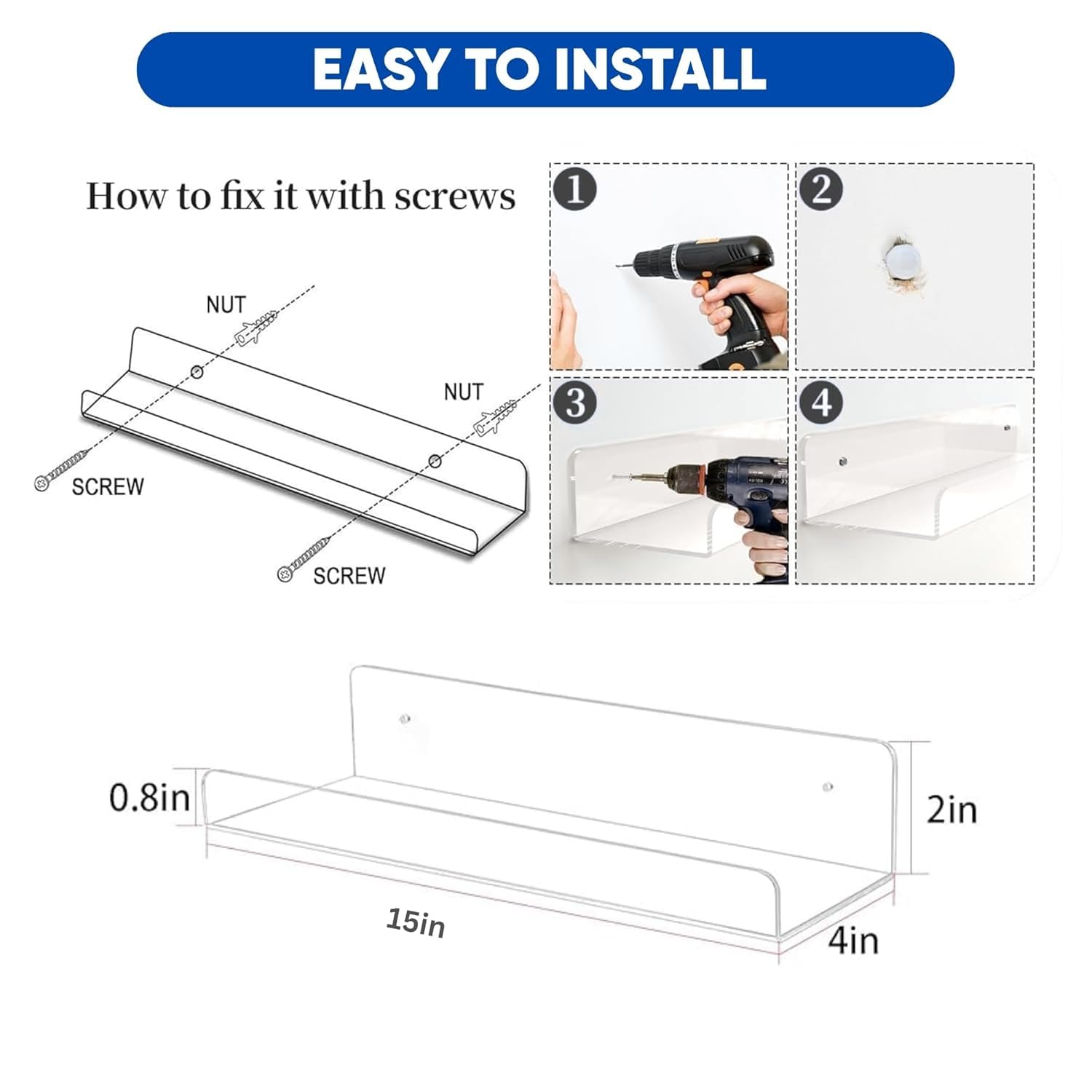 EASY TO INSTALL

How to fix it with screws

NUT

NUT

SCREW

SCREW

1

2

3

4

0.8in

2in

15in

4in