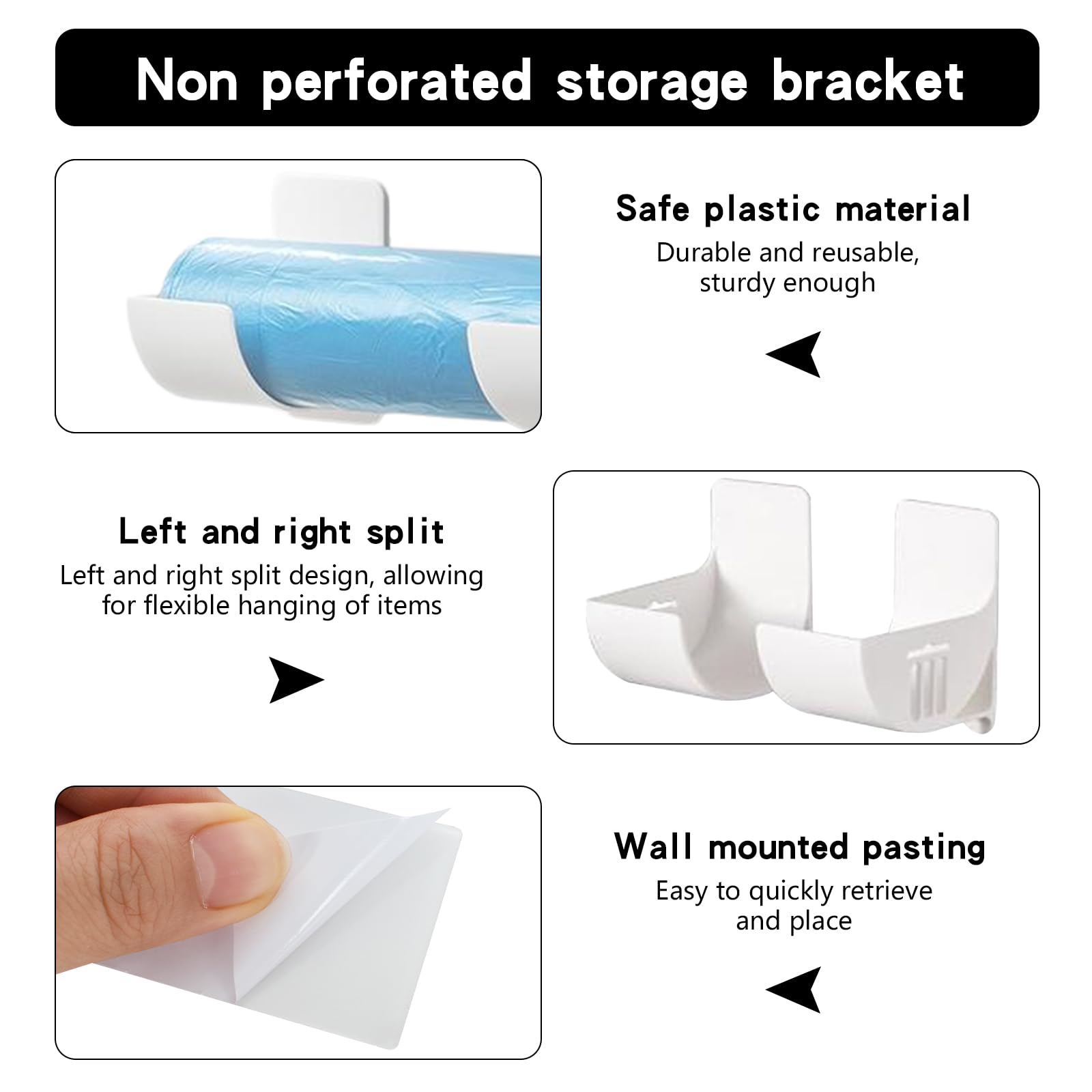 Non perforated storage bracket

Safe plastic material

Durable and reusable, sturdy enough

Left and right split

Left and right split design, allowing for flexible hanging of items

Wall mounted pasting

Easy to quickly retrieve and place