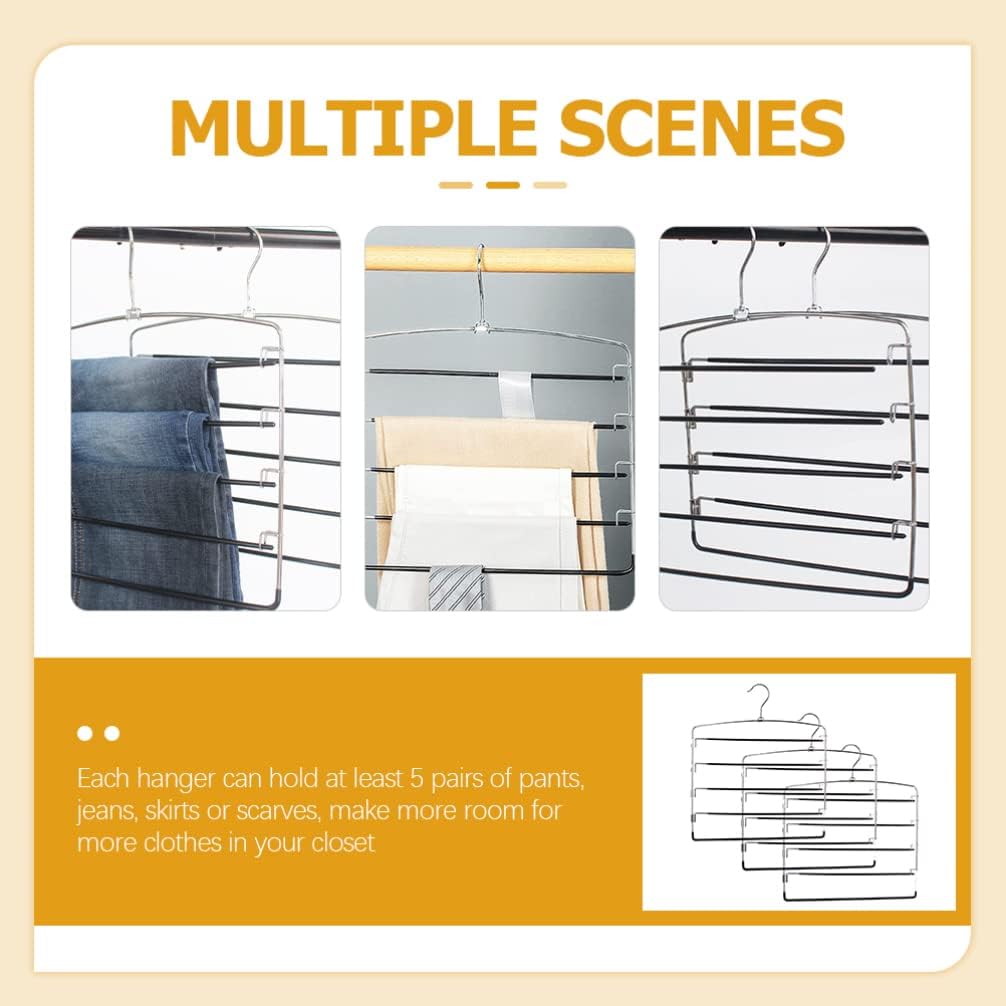 MULTIPLE SCENES

Each hanger can hold at least 5 pairs of pants, jeans, skirts or scarves, make more room for more clothes in your closet