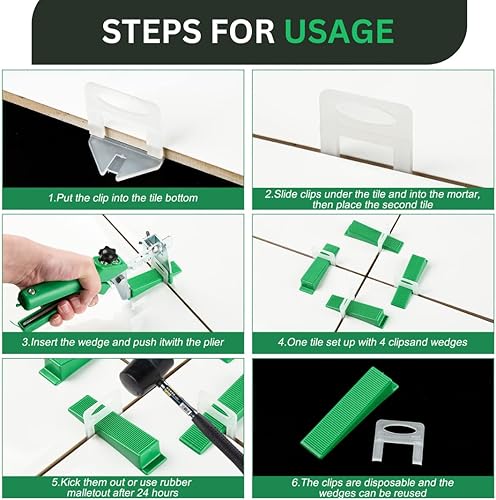 STEPS FOR USAGE

1.Put the clip into the tile bottom

2.Slide clips under the tile and into the mortar, then place the second tile

3.Insert the wedge and push itwith the plier

4.One tile set up with 4 clipsand wedges

5.Kick them out or use rubber malletout after 24 hours

6.The clips are disposable and the wedges can be reused