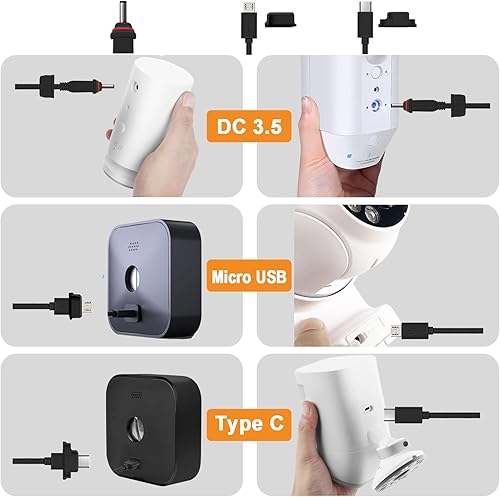 DC 3.5

Micro USB

Type C