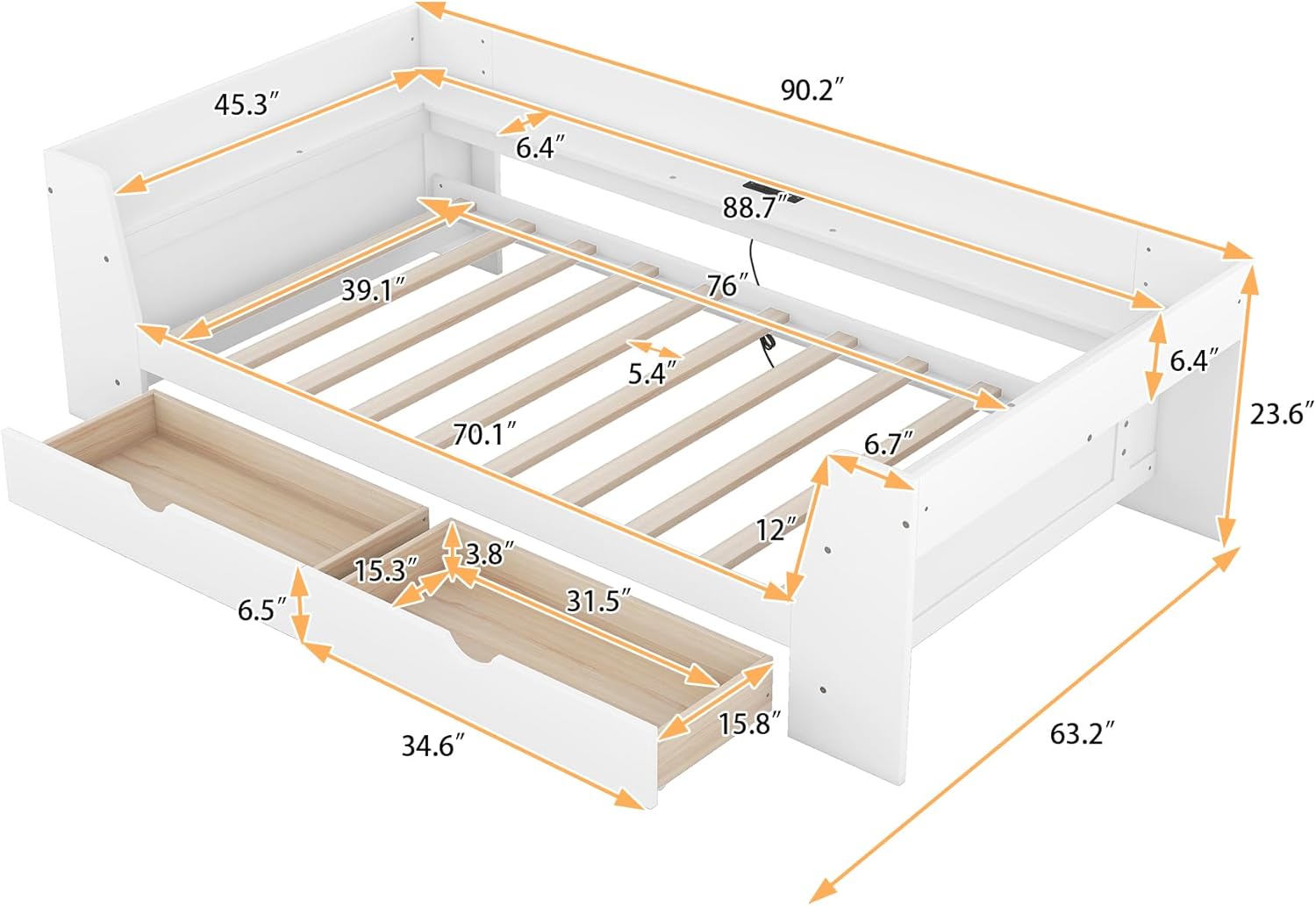 45.3″
90.2″
6.4″
88.7″
39.1″
76″
5.4″
6.4″
23.6″
70.1″
6.7″
12″
15.3″
3.8″
31.5″
6.5″
15.8″
34.6″
63.2″