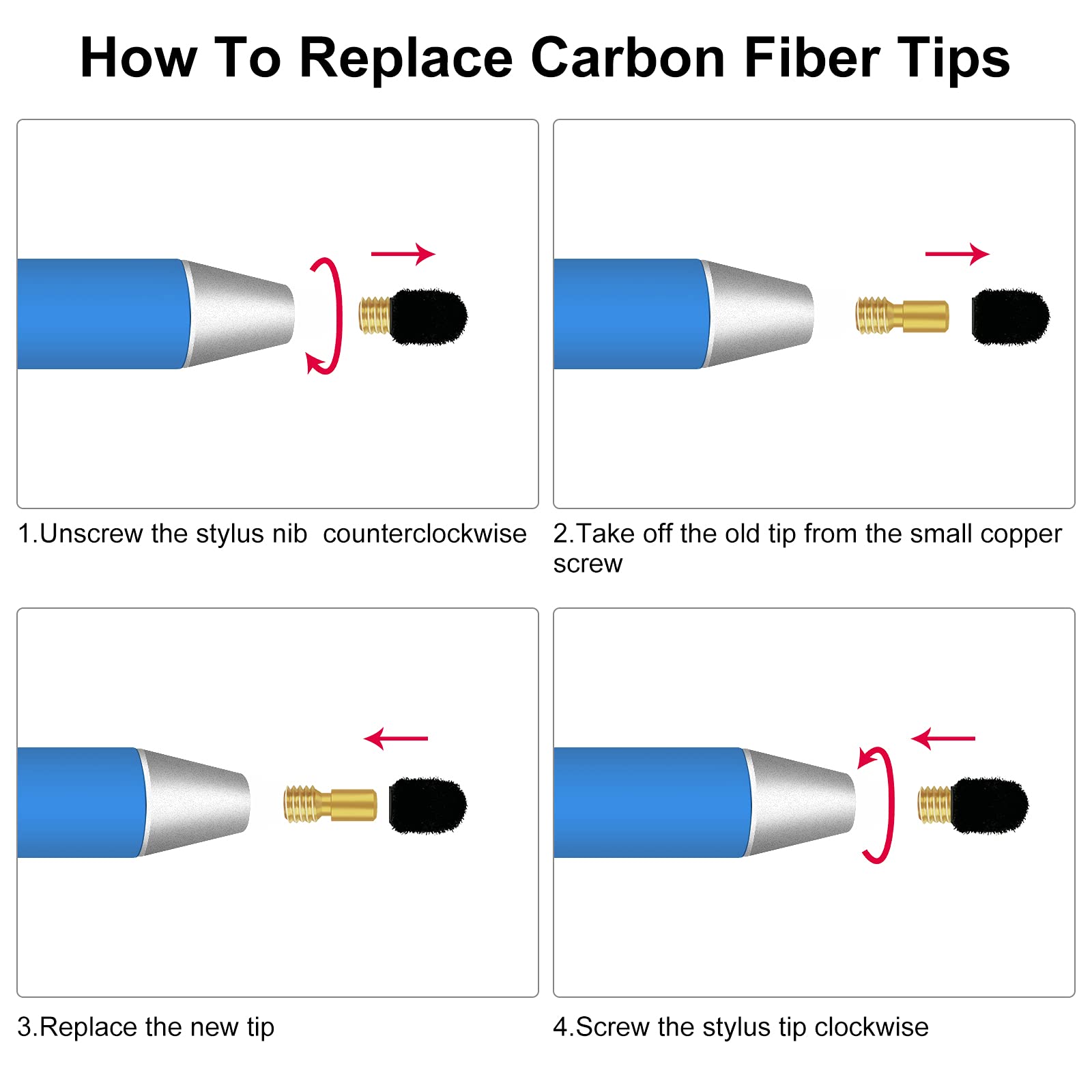 How To Replace Carbon Fiber Tips

1.Unscrew the stylus nib  counterclockwise

2.Take off the old tip from the small copper screw

3.Replace the new tip

4.Screw the stylus tip clockwise