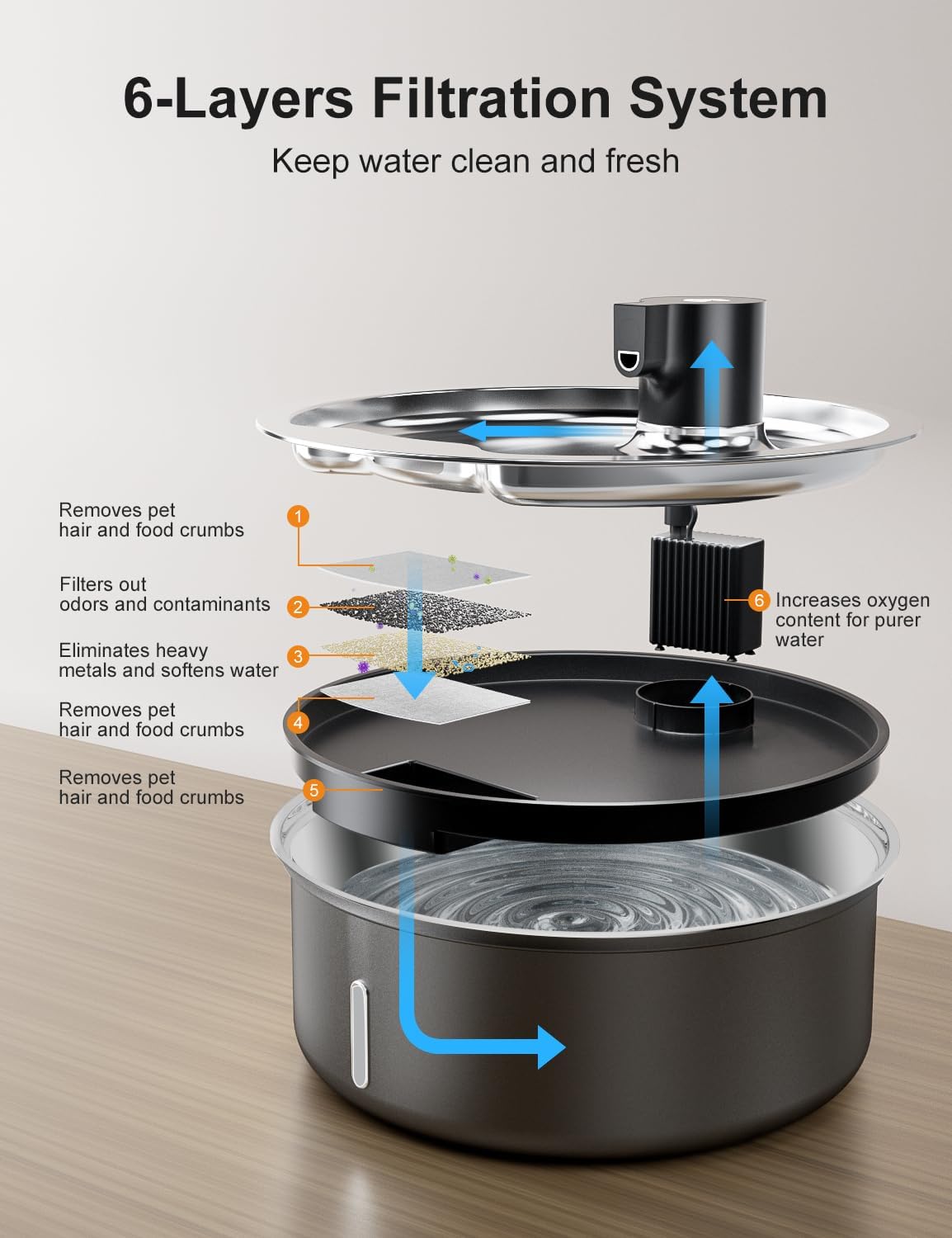 6-Layers Filtration System

Keep water clean and fresh

Removes pet hair and food crumbs

1

Filters out odors and contaminants

2

Eliminates heavy metals and softens water

3

Removes pet hair and food crumbs

4

Removes pet hair and food crumbs

5

6 Increases oxygen content for purer water