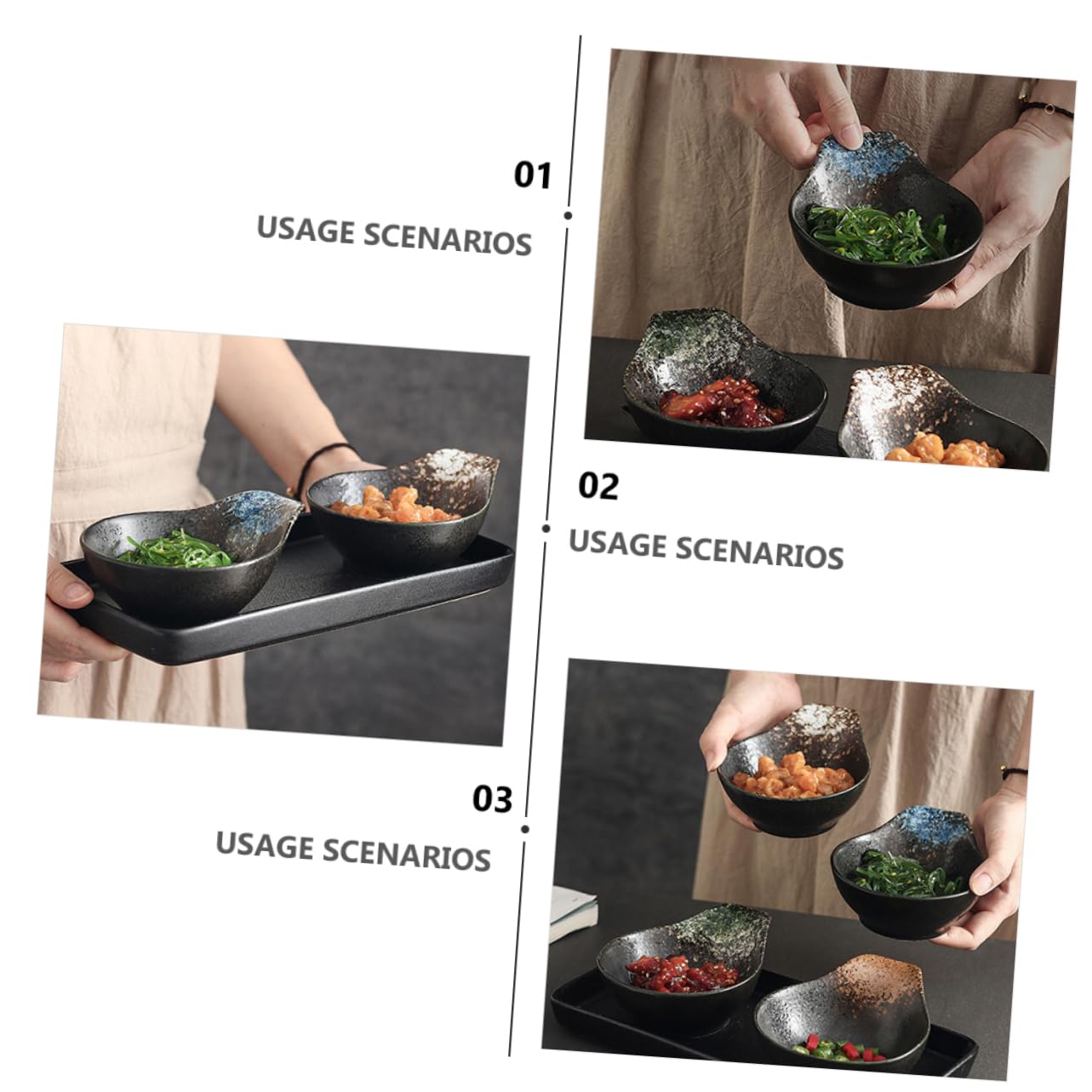 01
USAGE SCENARIOS

02
USAGE SCENARIOS

03
USAGE SCENARIOS