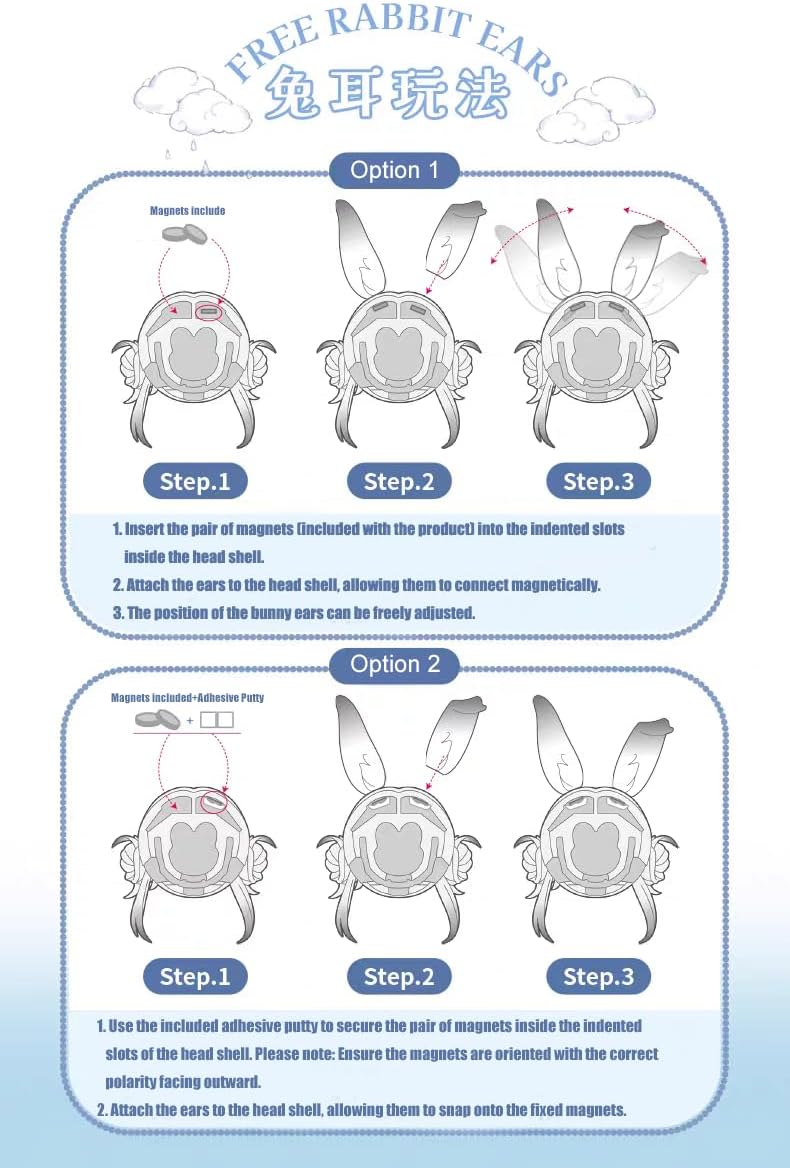 FREE RABBIT EARS
兔耳玩法

Option 1

Magnets include

Step.1

Step.2

Step.3

1. Insert the pair of magnets (included with the product) into the indented slots inside the head shell.
2. Attach the ears to the head shell, allowing them to connect magnetically.
3. The position of the bunny ears can be freely adjusted.

Option 2

Magnets included+Adhesive Putty

+

Step.1

Step.2

Step.3

1. Use the included adhesive putty to secure the pair of magnets inside the indented slots of the head shell. Please note: Ensure the magnets are oriented with the correct polarity facing outward.
2. Attach the ears to the head shell, allowing them to snap onto the fixed magnets.