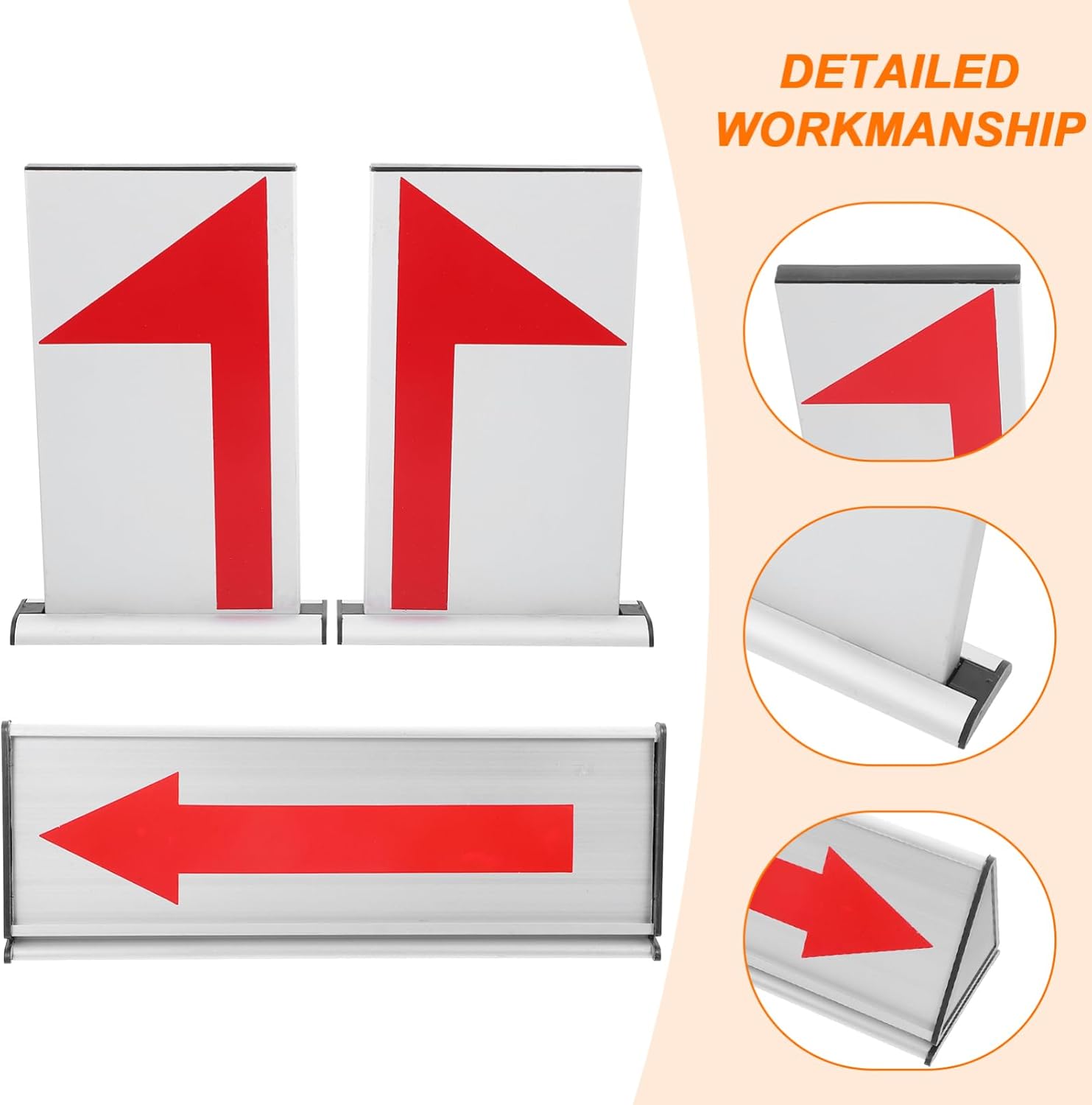 DETAILED WORKMANSHIP