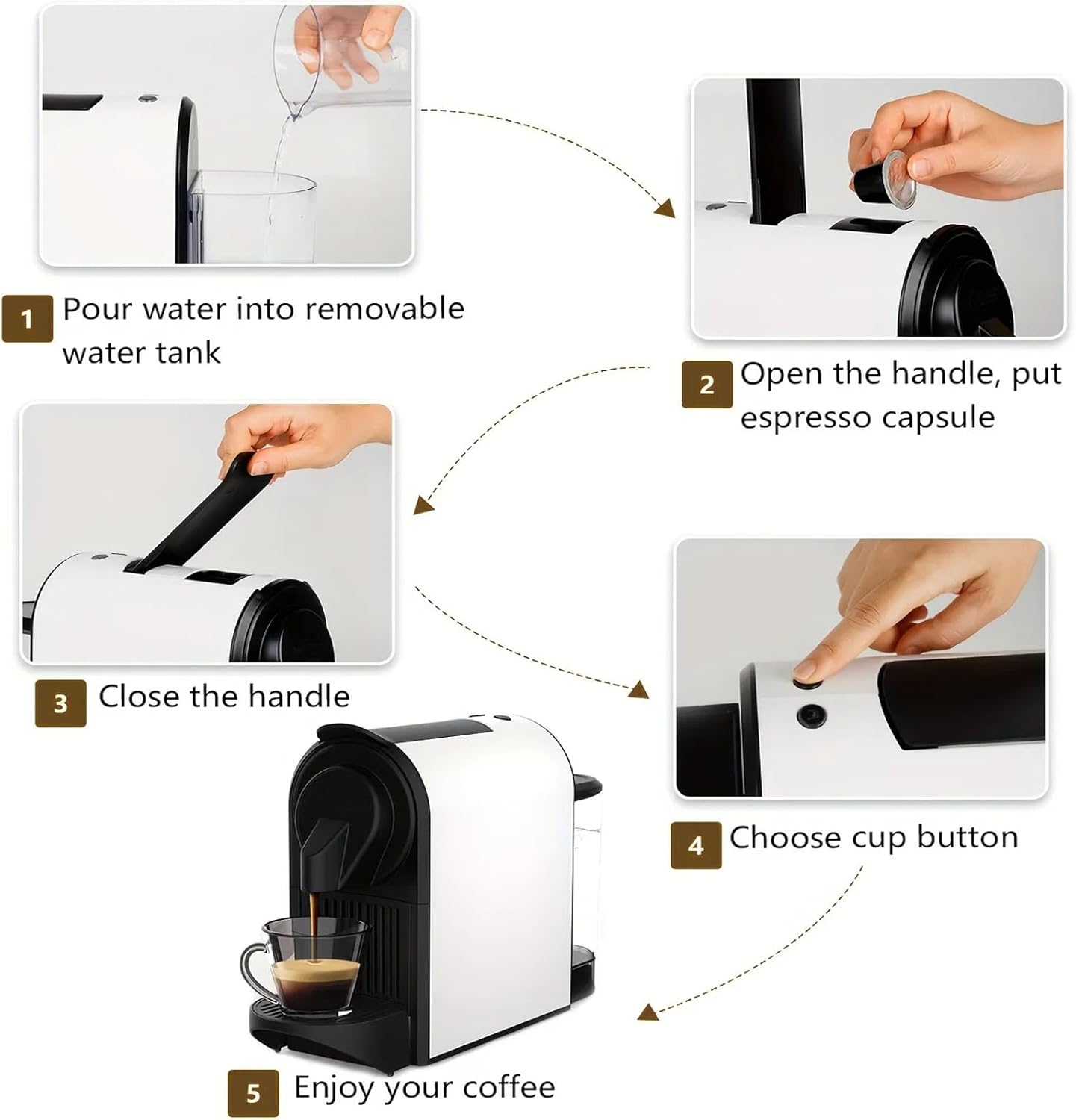 1 Pour water into removable water tank

2 Open the handle, put espresso capsule

3 Close the handle

4 Choose cup button

5 Enjoy your coffee