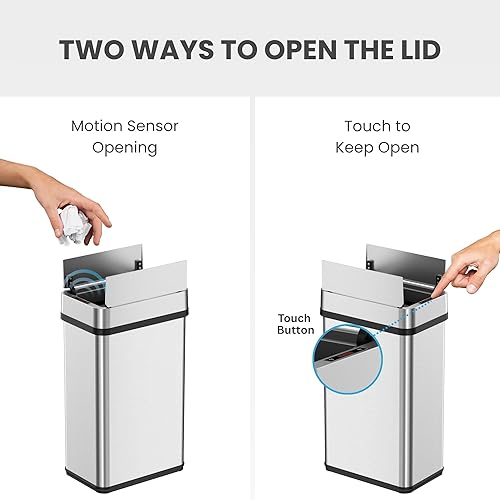 TWO WAYS TO OPEN THE LID

Motion Sensor Opening

Touch to Keep Open

Touch Button