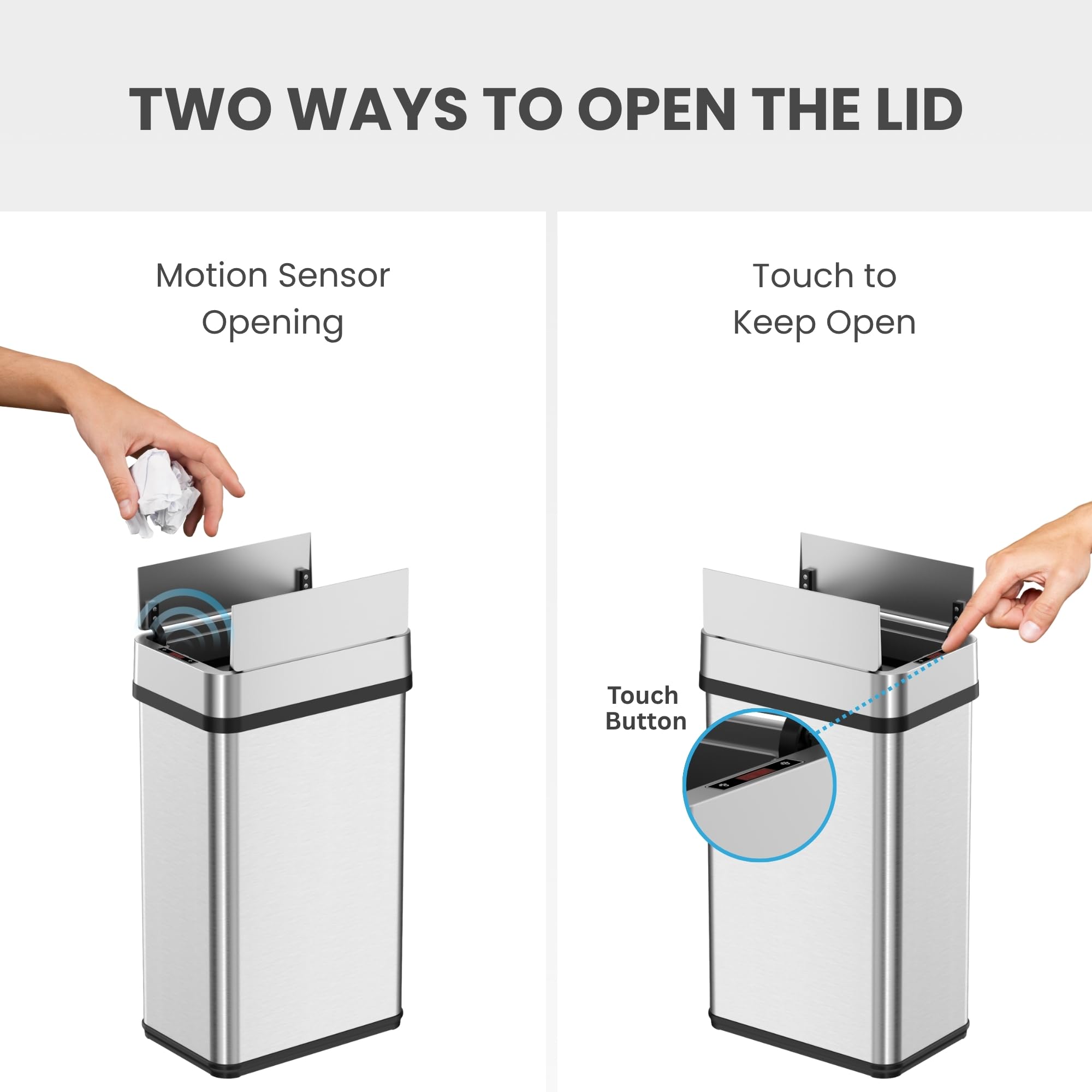 TWO WAYS TO OPEN THE LID

Motion Sensor Opening

Touch to Keep Open

Touch Button