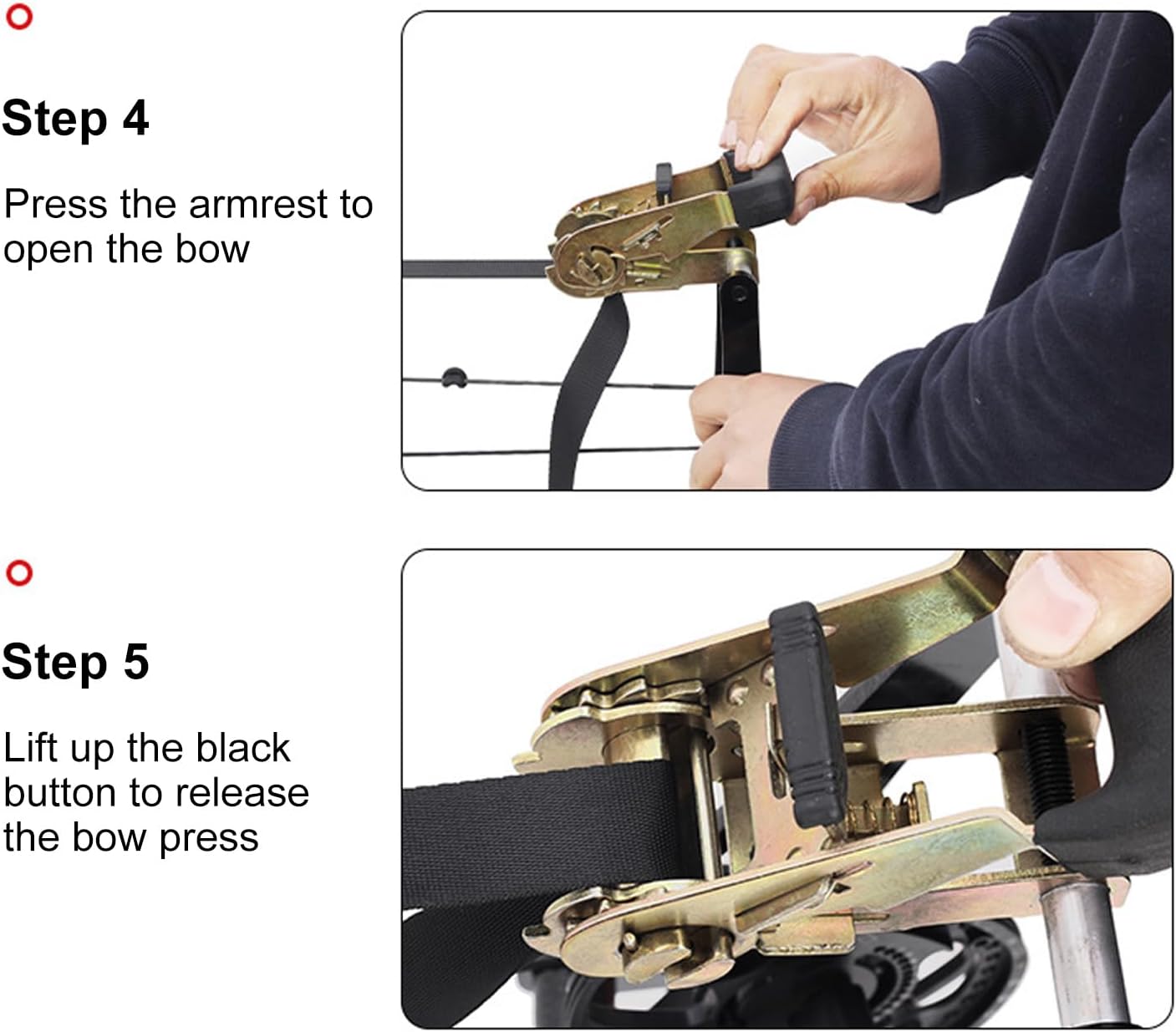 Step 4

Press the armrest to open the bow

Step 5

Lift up the black button to release the bow press