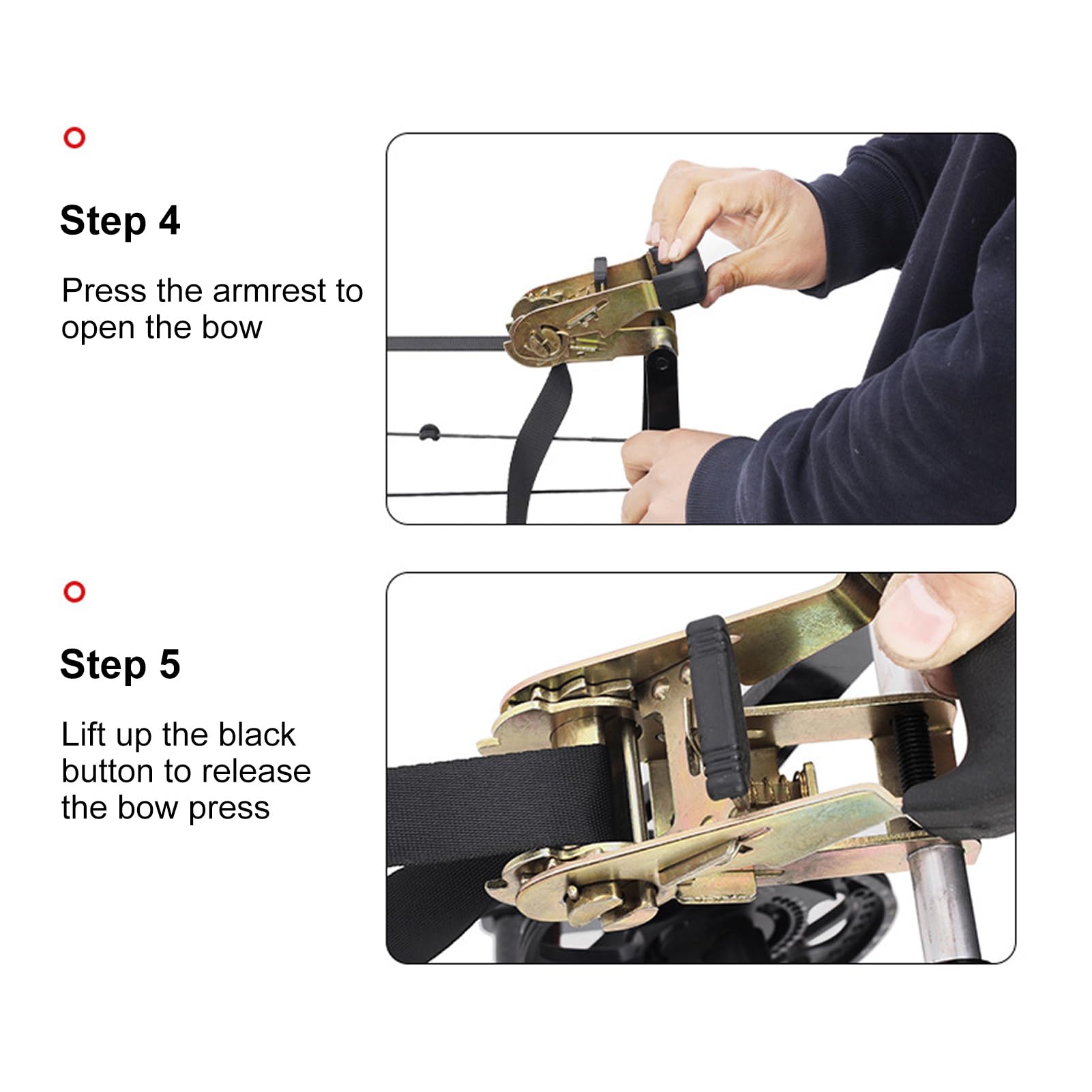 Step 4

Press the armrest to open the bow

Step 5

Lift up the black button to release the bow press