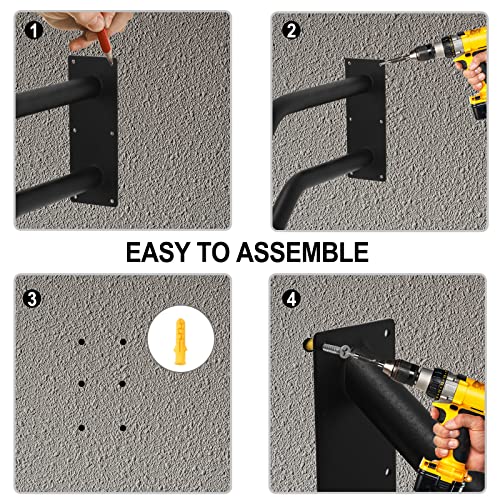 1

2

EASY TO ASSEMBLE

3

4