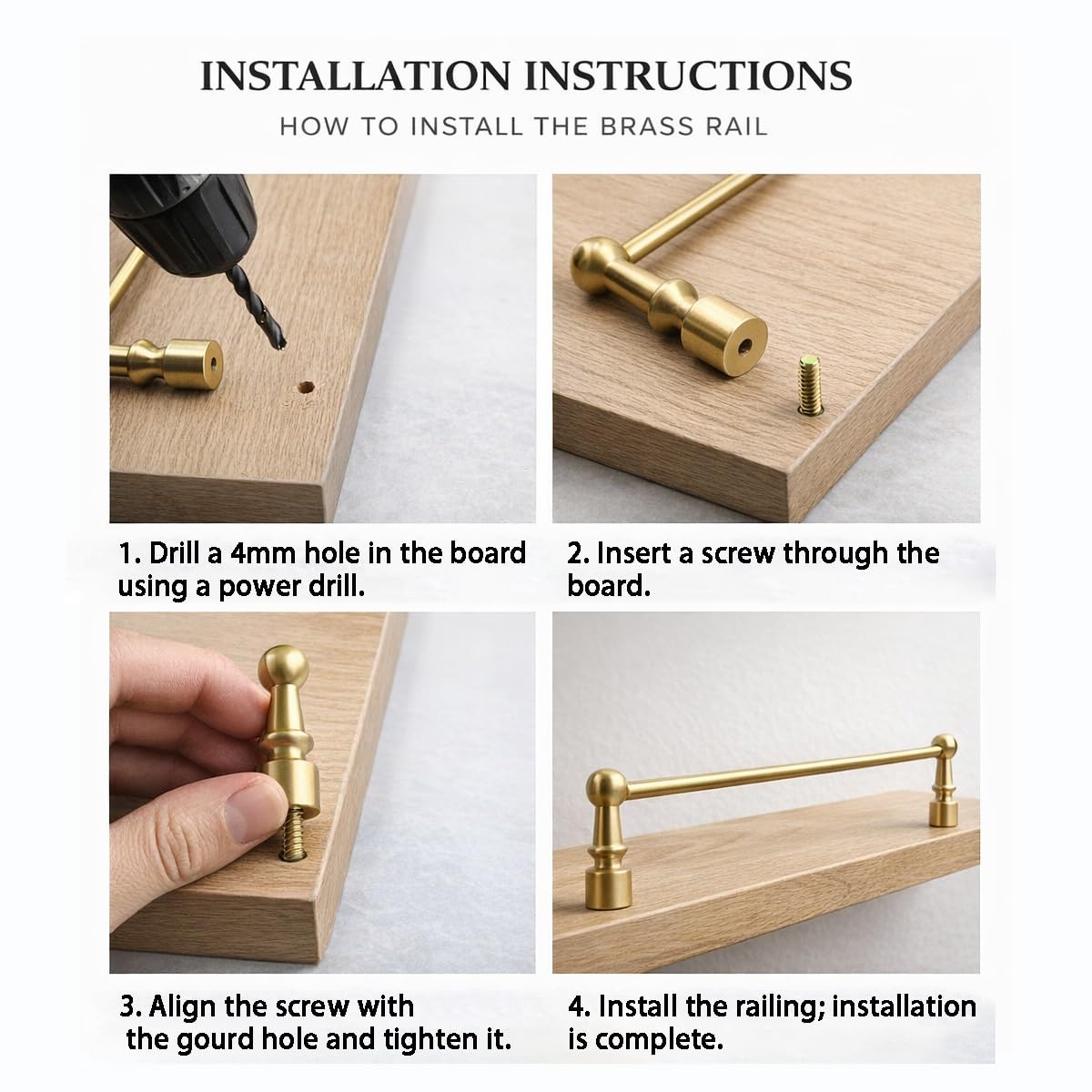 INSTALLATION INSTRUCTIONS

HOW TO INSTALL THE BRASS RAIL

1. Drill a 4mm hole in the board using a power drill.

2. Insert a screw through the board.

3. Align the screw with the gourd hole and tighten it.

4. Install the railing; installation is complete.