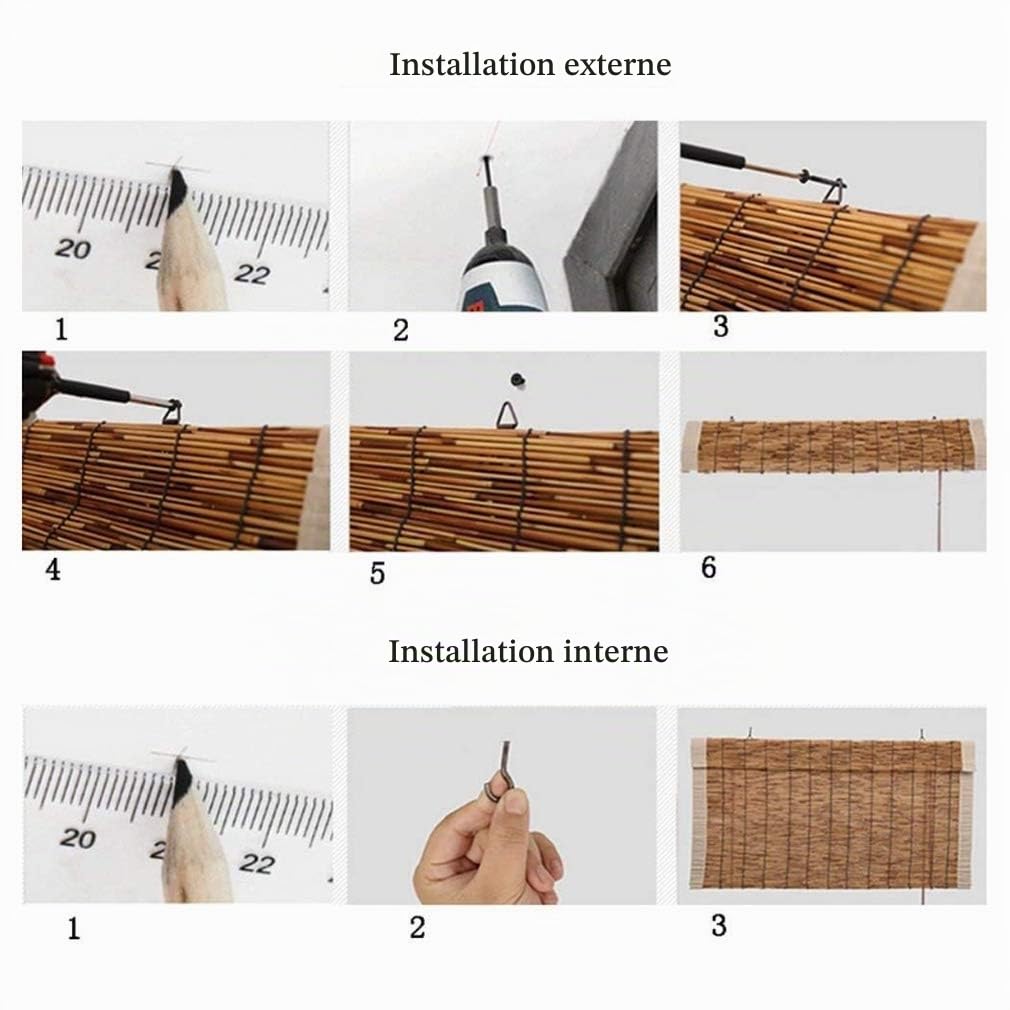 Installation externe

20 2 22

1

2

3

4

5

6

Installation interne

20 2 22

1

2

3