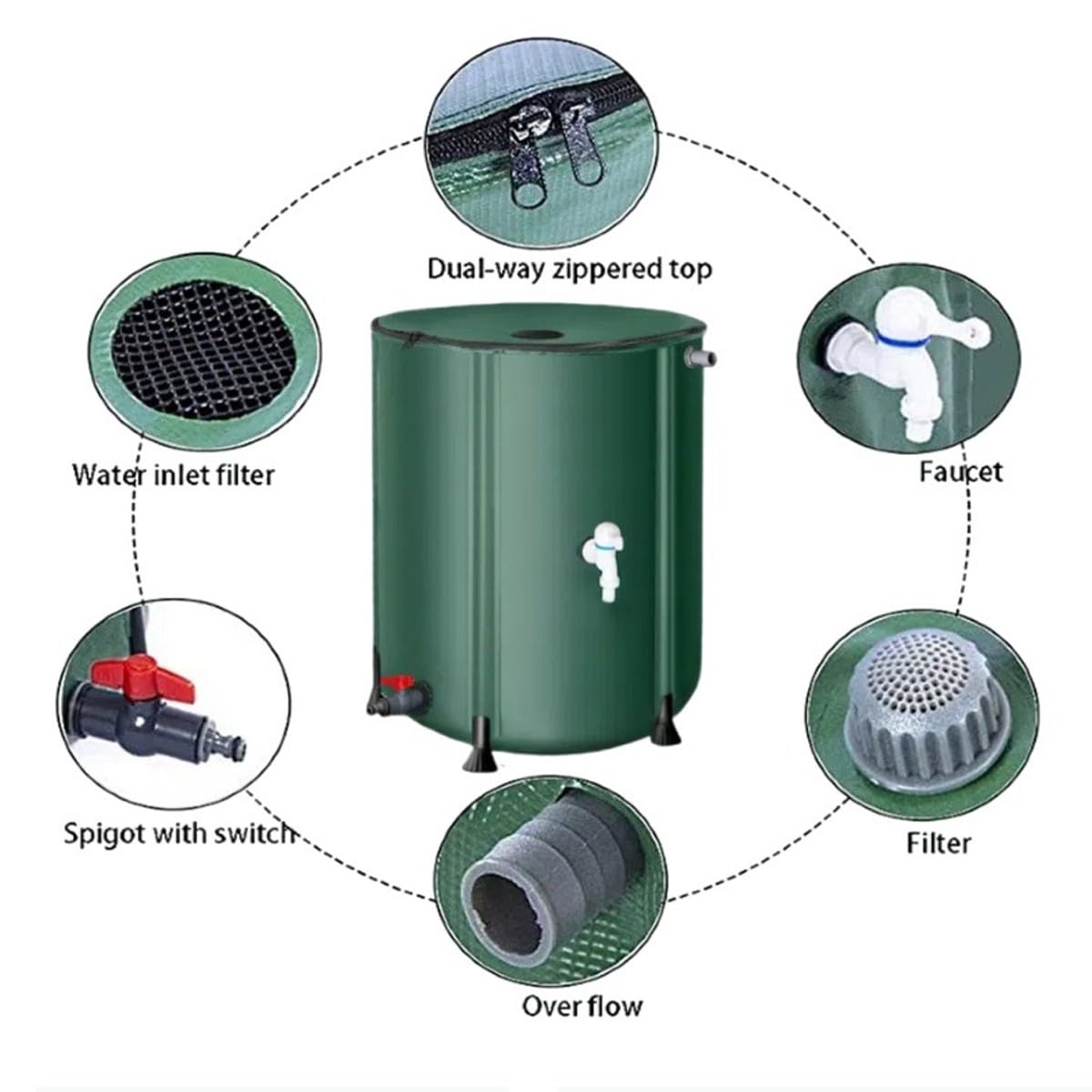 Dual-way zippered top

Water inlet filter

Faucet

Spigot with switch

Filter

Over flow