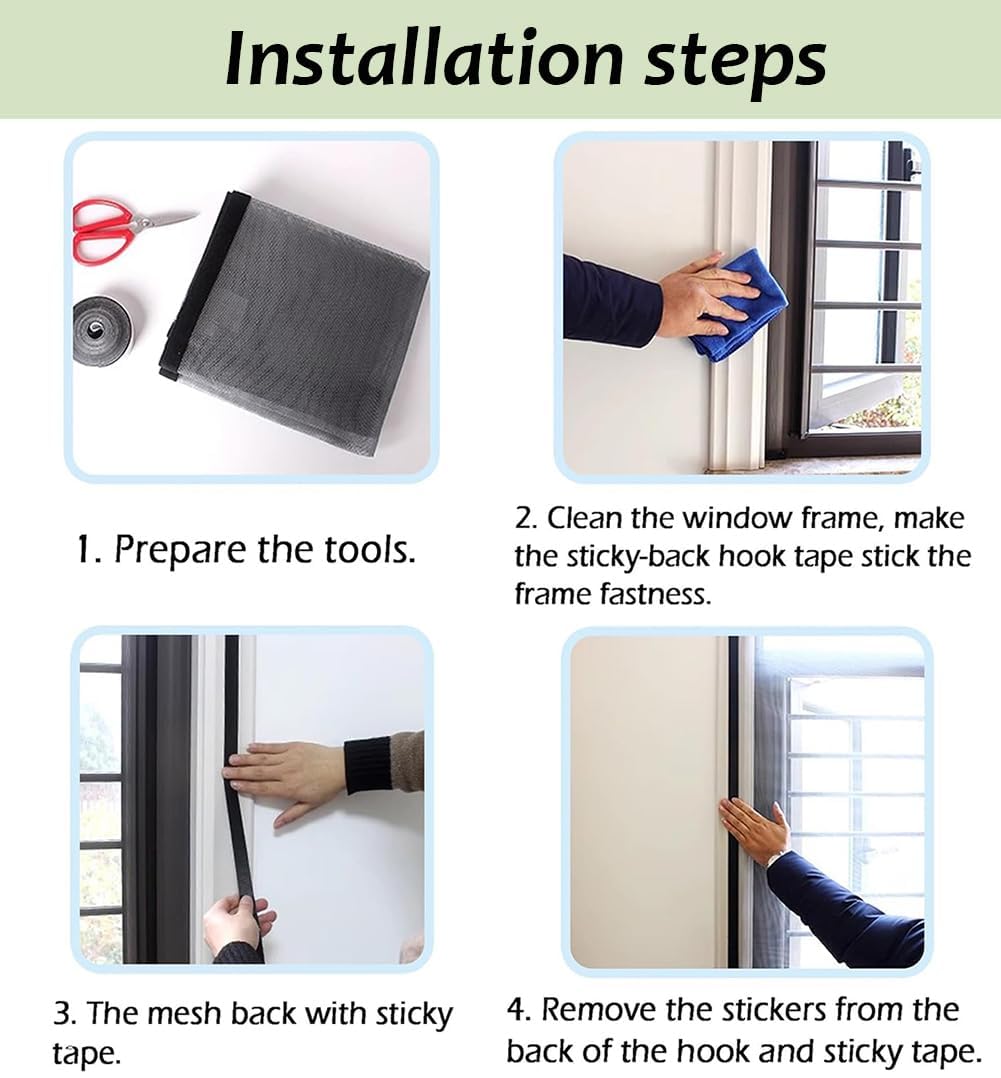 Installation steps

1. Prepare the tools.

2. Clean the window frame, make the sticky-back hook tape stick the frame fastness.

3. The mesh back with sticky tape.

4. Remove the stickers from the back of the hook and sticky tape.