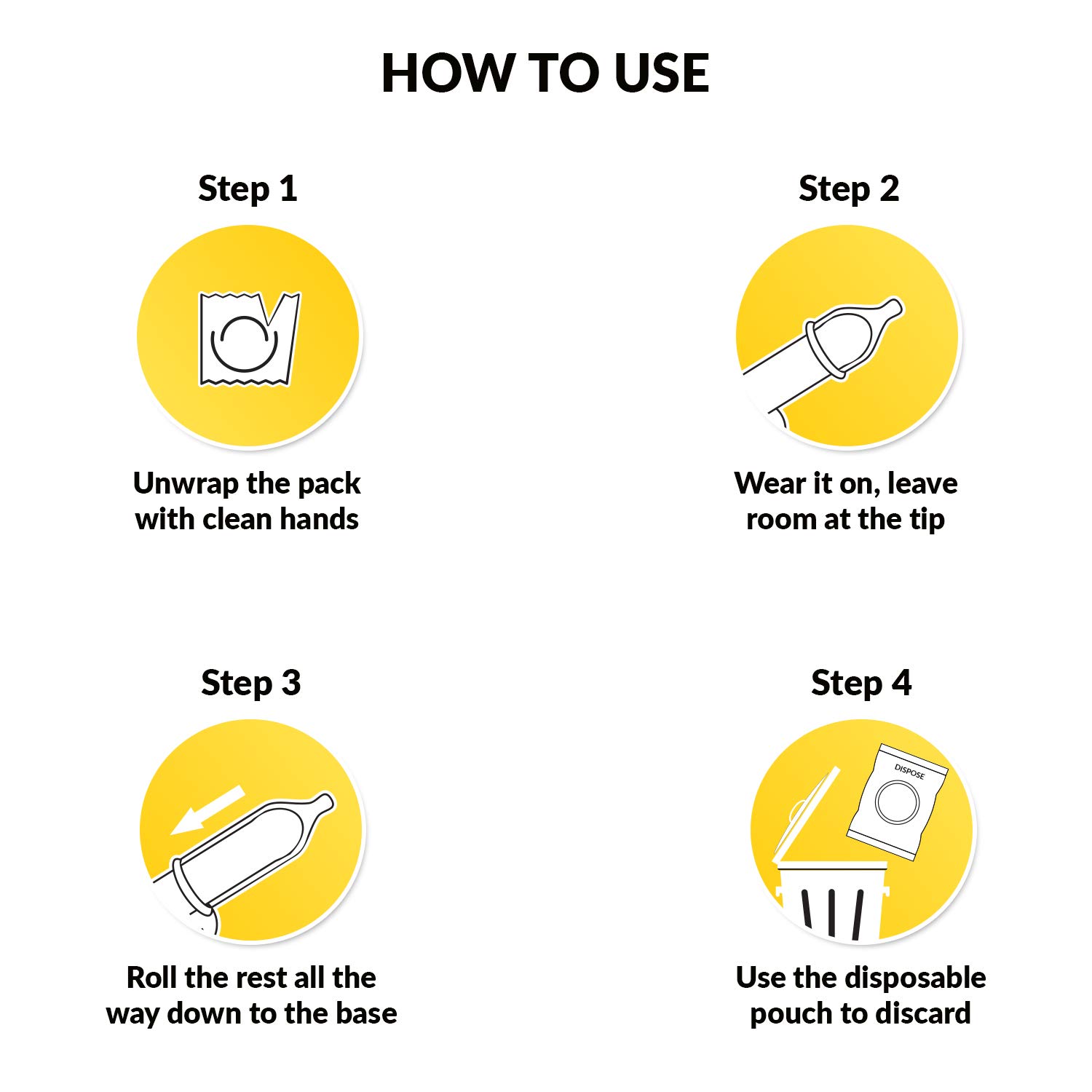 HOW TO USE

Step 1

Unwrap the pack with clean hands

Step 2

Wear it on, leave room at the tip

Step 3

Roll the rest all the way down to the base

Step 4

DISPOSE

Use the disposable pouch to discard