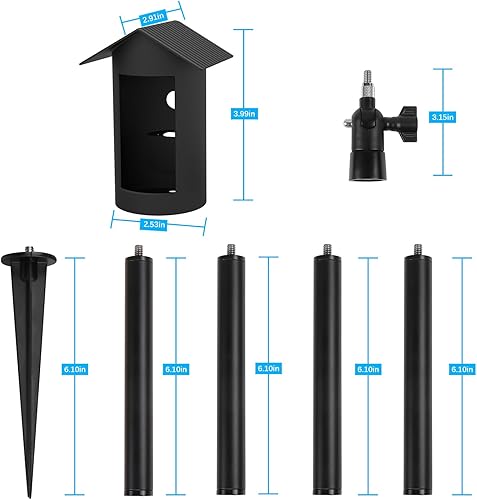 2.91in
3.99in
3.15in
2.53in
6.10in
6.10in
6.10in
6.10in
6.10in