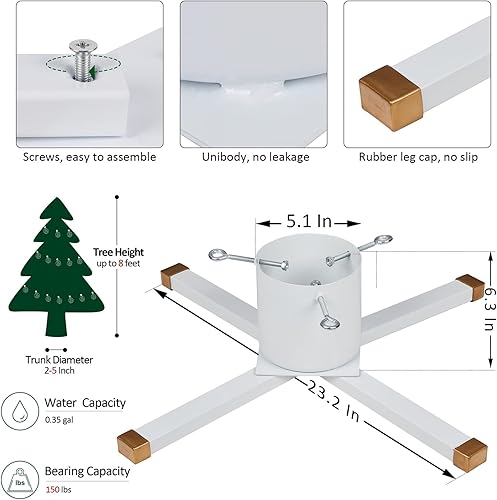 Screws, easy to assemble

Unibody, no leakage

Rubber leg cap, no slip

Tree Height
up to 8 feet

Trunk Diameter
2-5 Inch

Water Capacity
0.35 gal

lbs

Bearing Capacity
150 lbs

5.1 In

6.3 In

23.2 In