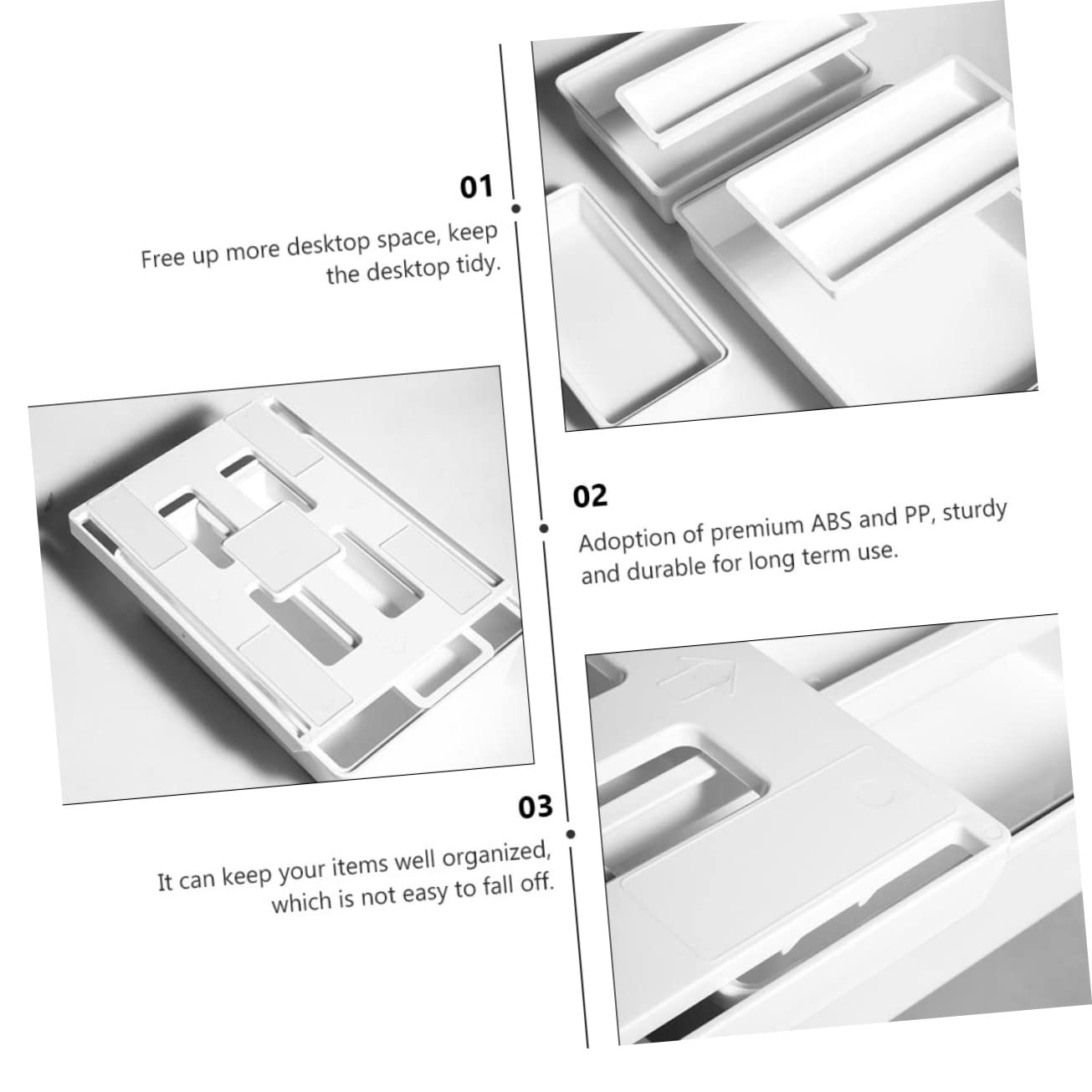 01

Free up more desktop space, keep the desktop tidy.

02

Adoption of premium ABS and PP, sturdy and durable for long term use.

03

It can keep your items well organized, which is not easy to fall off.