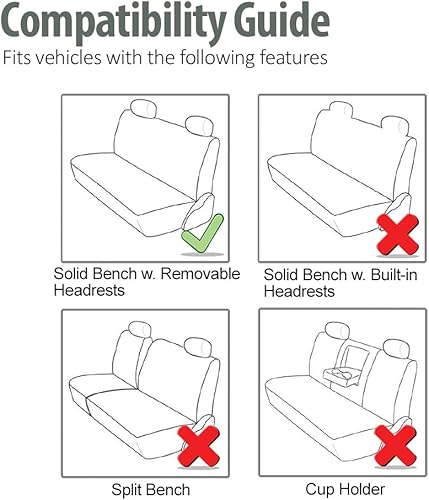 Compatibility Guide
Fits vehicles with the following features

Solid Bench w. Removable Headrests

Solid Bench w. Built-in Headrests

Split Bench

Cup Holder