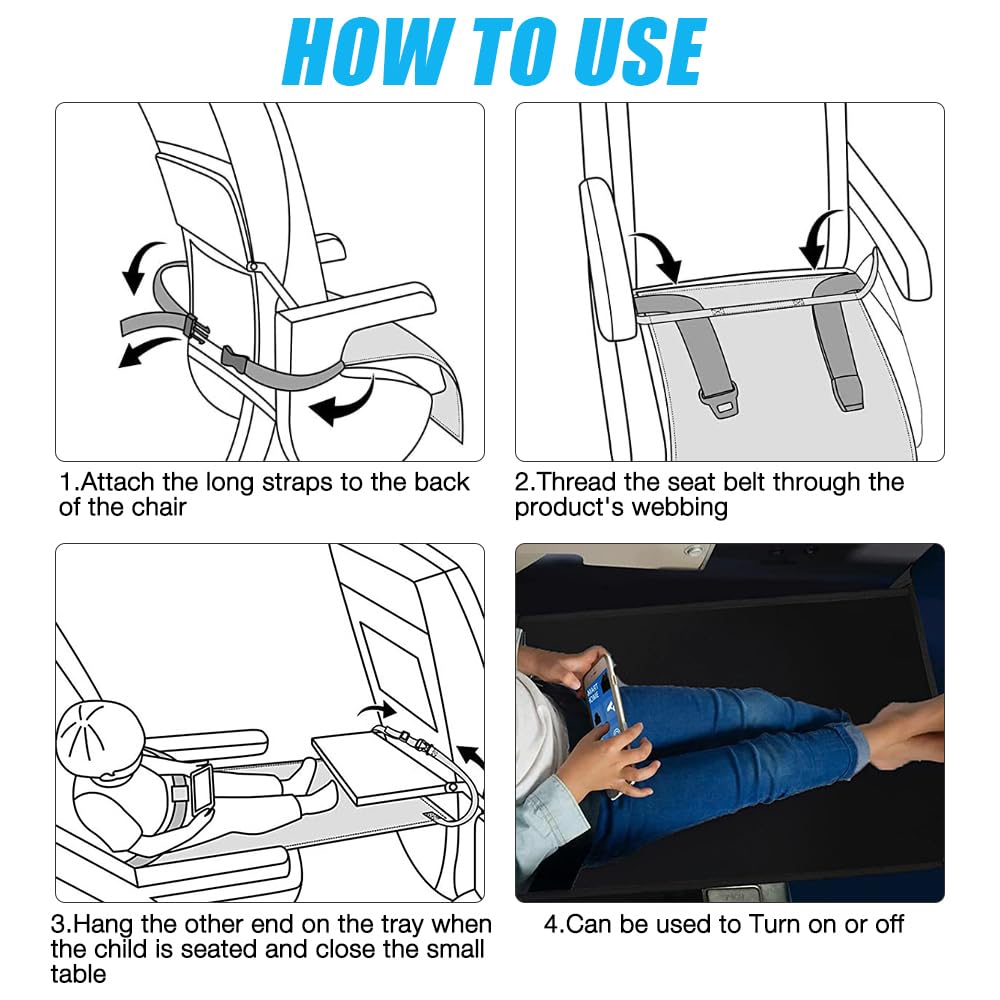 HOW TO USE

1.Attach the long straps to the back of the chair

2.Thread the seat belt through the product's webbing

3.Hang the other end on the tray when the child is seated and close the small table

4.Can be used to Turn on or off