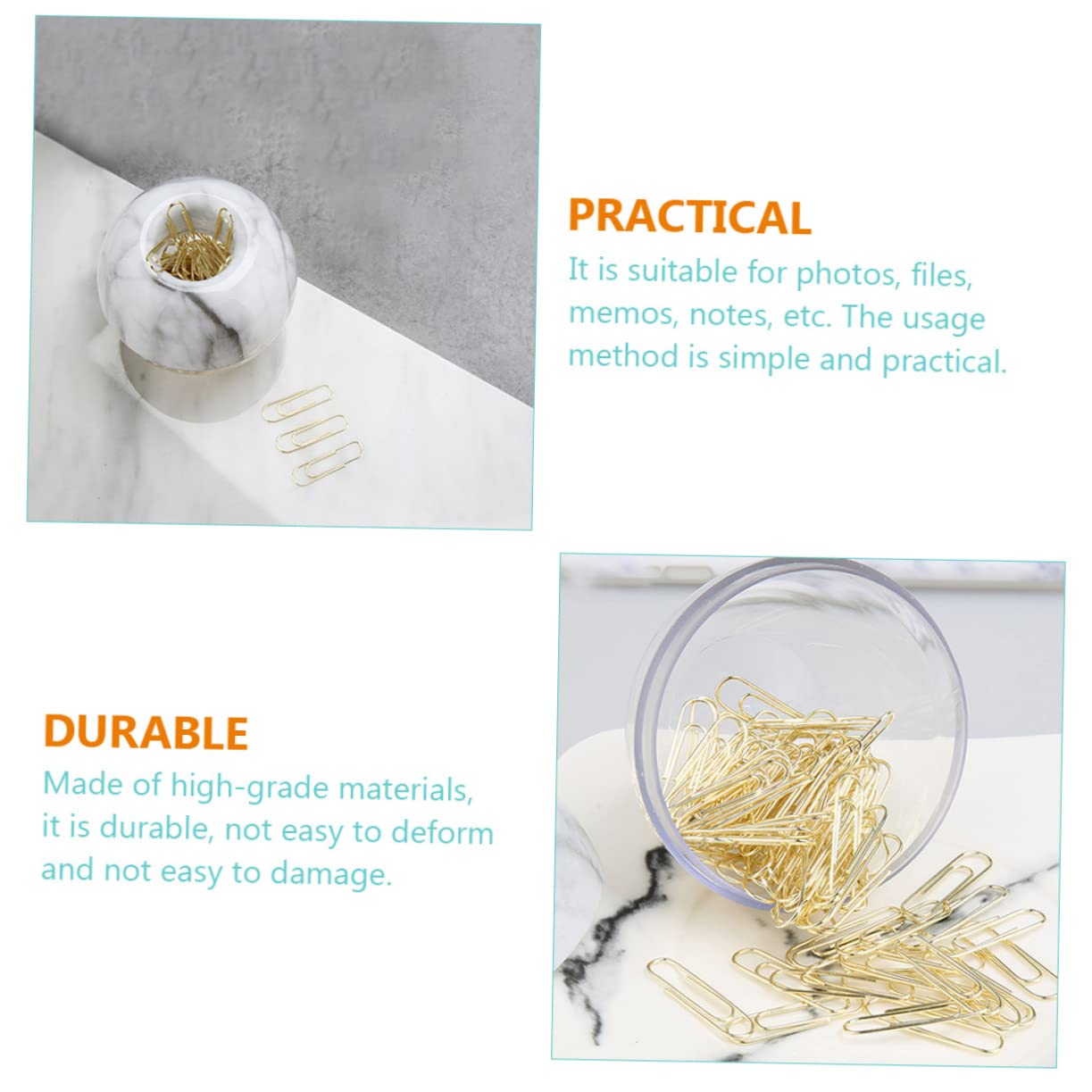 PRACTICAL

It is suitable for photos, files, memos, notes, etc. The usage method is simple and practical.

DURABLE

Made of high-grade materials, it is durable, not easy to deform and not easy to damage.