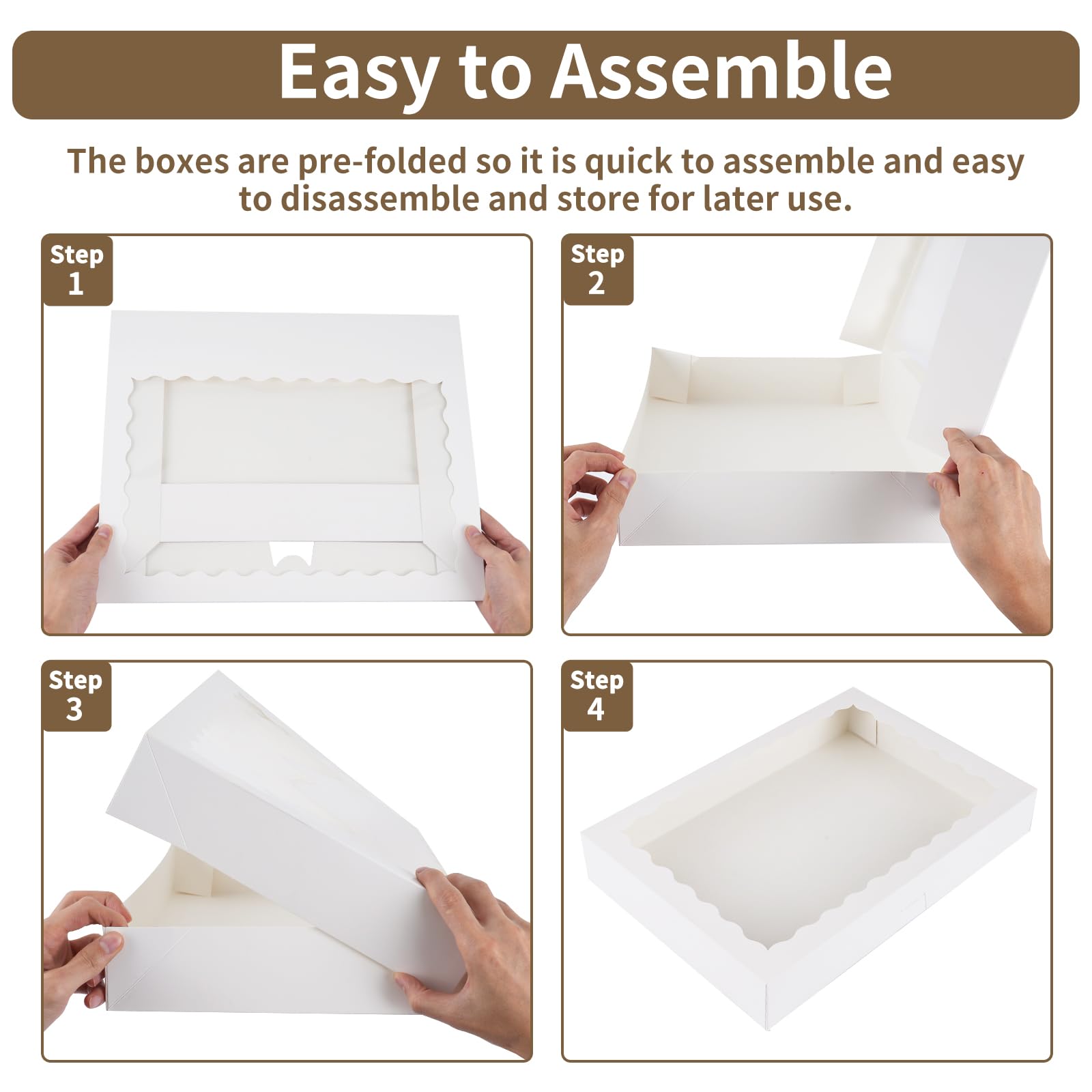 Easy to Assemble

The boxes are pre-folded so it is quick to assemble and easy to disassemble and store for later use.

Step 1

Step 2

Step 3

Step 4